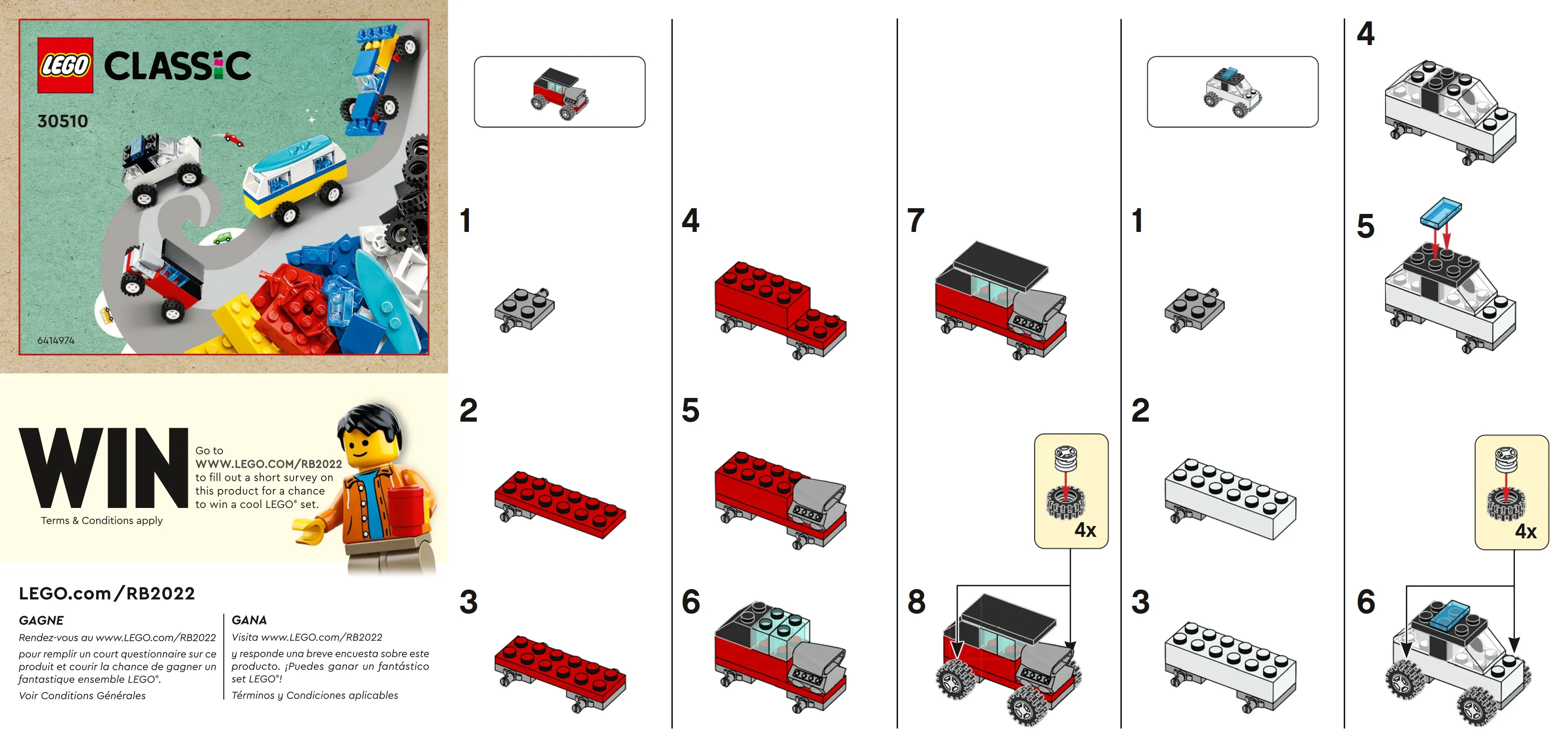 LEGO CLASSIC

30510

6414974

WIN

Go to WWW.LEGO.COM/RB2022 to fill out a short survey on this product for a chance to win a cool LEGO® set.

Terms & Conditions apply

LEGO.com/RB2022

GAGNE
Rendez-vous au www.LEGO.com/RB2022 pour remplir un court questionnaire sur ce produit et courir la chance de gagner un fantastique ensemble LEGO®.
Voir Conditions Générales

GANA
Visita www.LEGO.com/RB2022 y responde una breve encuesta sobre este producto. ¡Puedes ganar un fantástico set LEGO®!
Términos y Condiciones aplicables

1

2

3

4

5

6

7

4x

8

1

2

3

4

5

4x

6