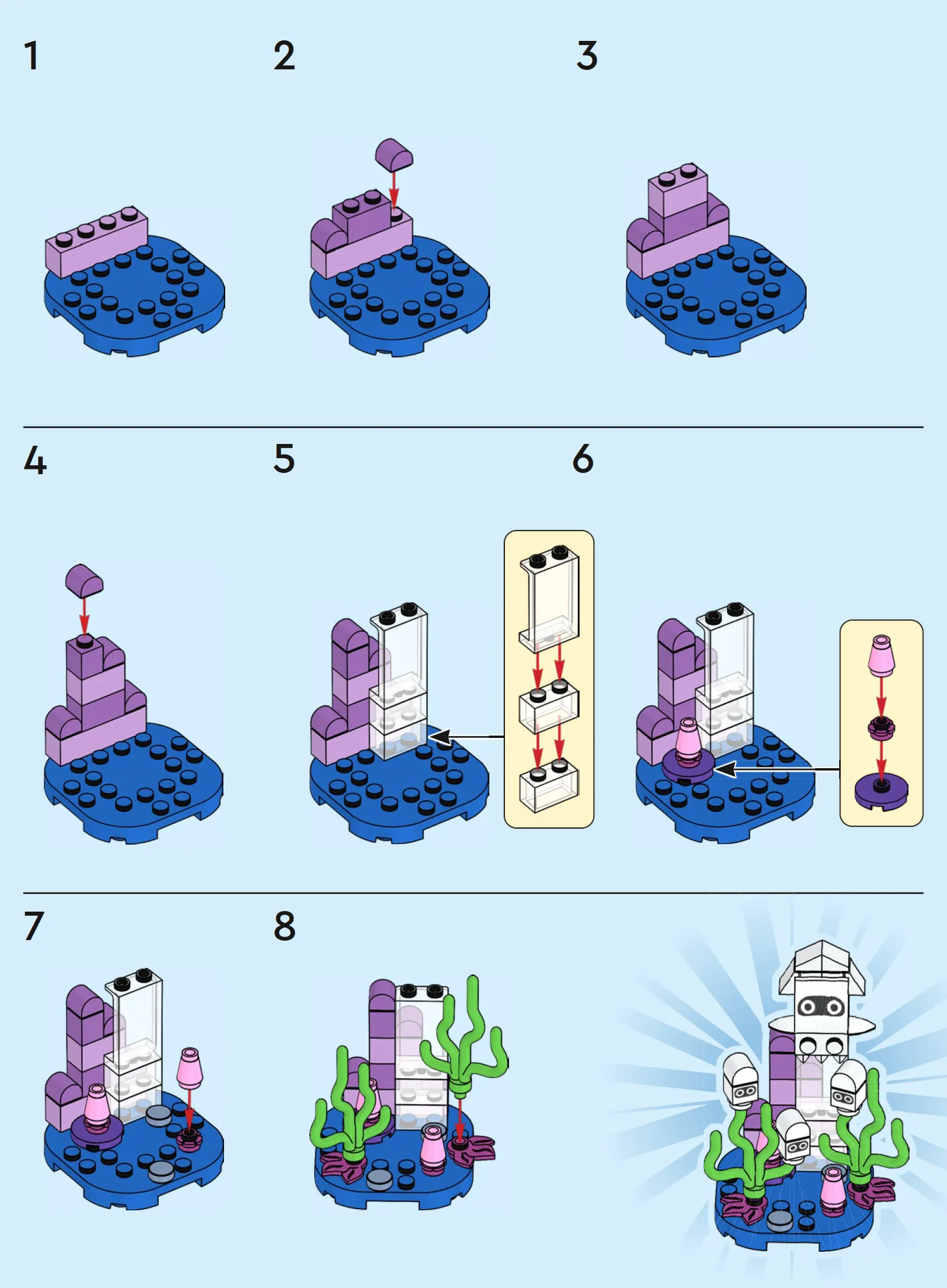 1

2

3

4

5

6

7

8