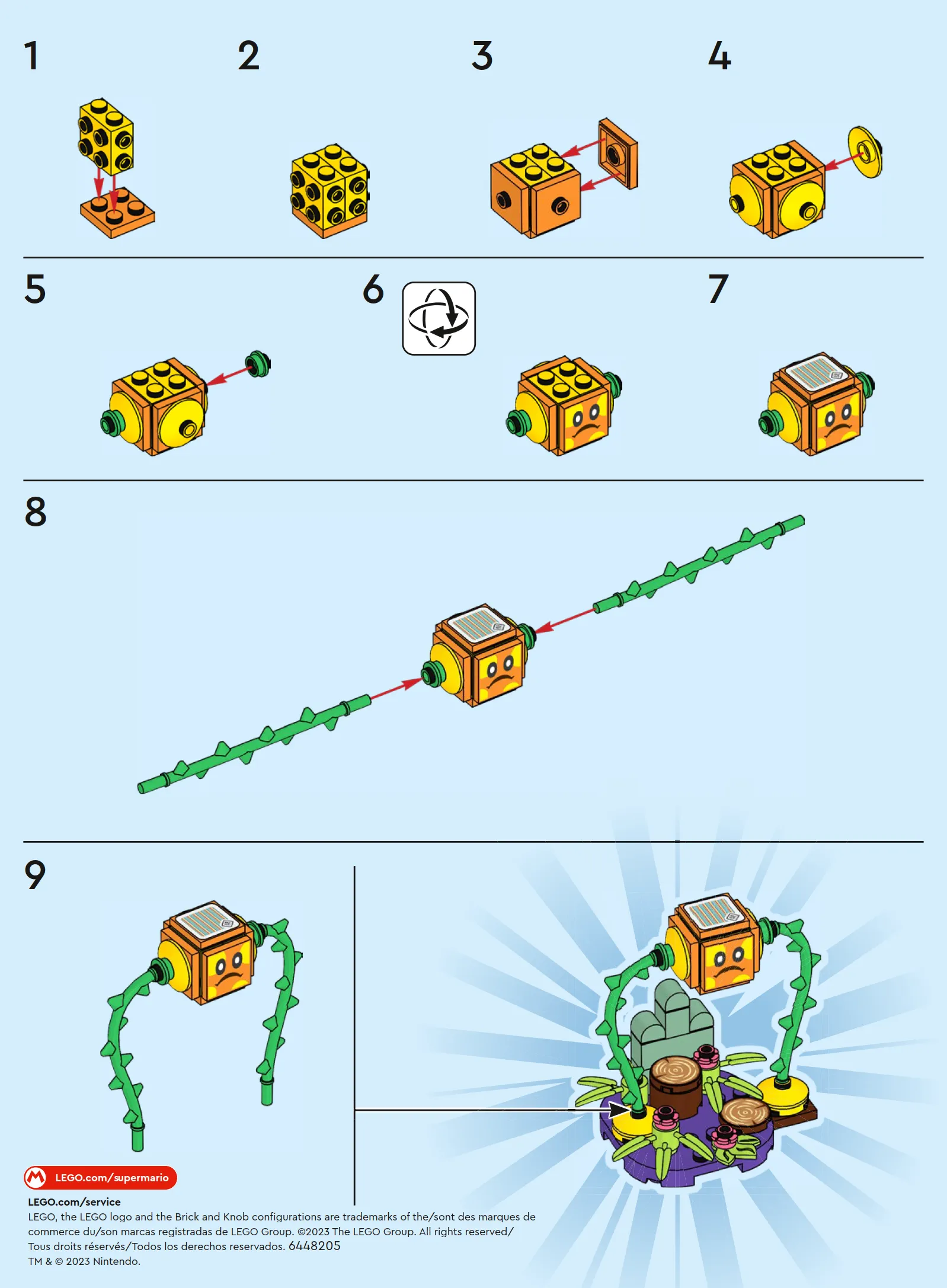 1

2

3

4

5

6

7

8

9

M LEGO.com/supermario

LEGO.com/service
LEGO, the LEGO logo and the Brick and Knob configurations are trademarks of the/sont des marques de commerce du/son marcas registradas de LEGO Group. ©2023 The LEGO Group. All rights reserved/ Tous droits réservés/Todos los derechos reservados. 6448205
TM & © 2023 Nintendo.