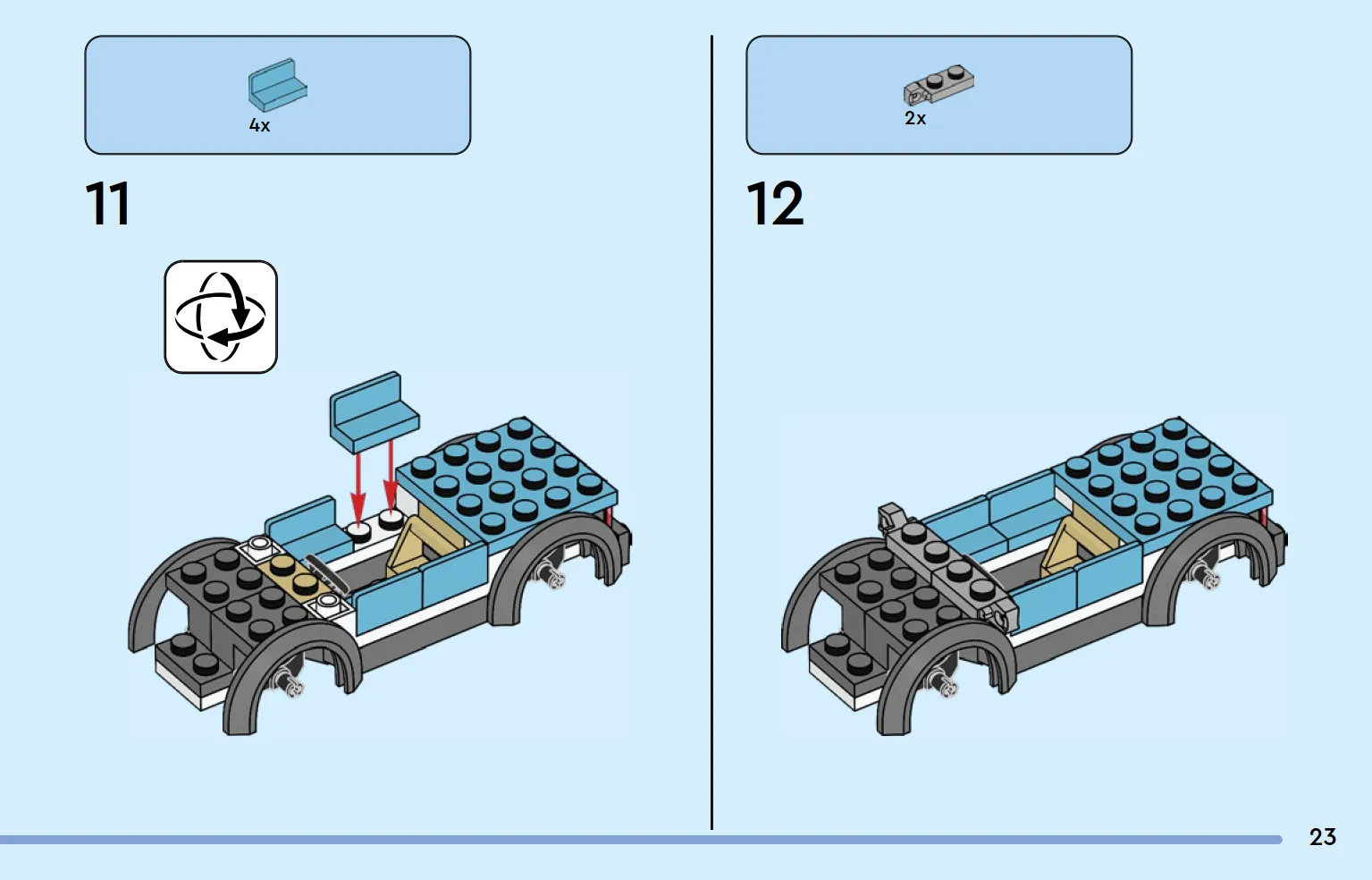 4x

11

2x

12

23