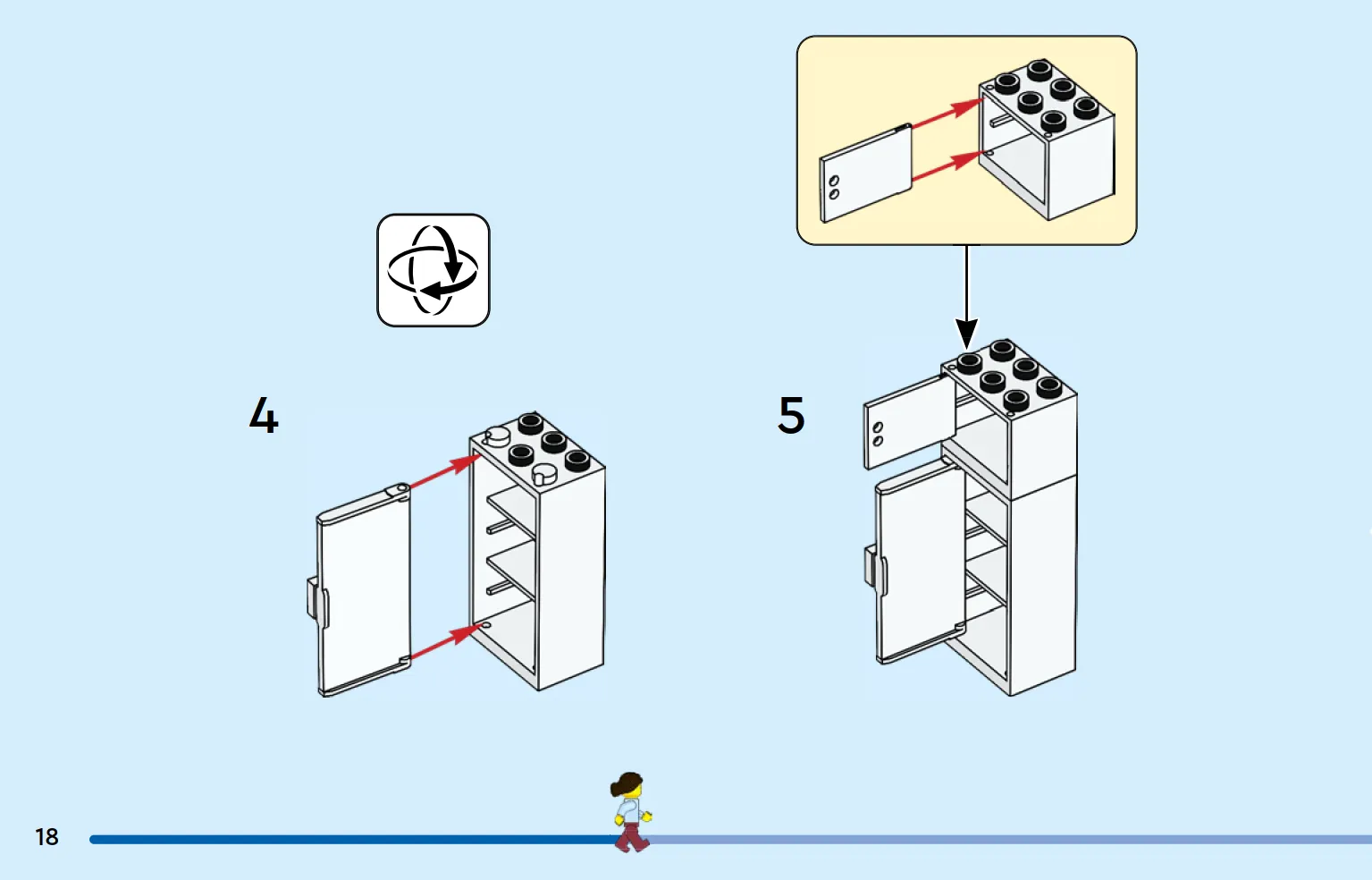 4

5

18