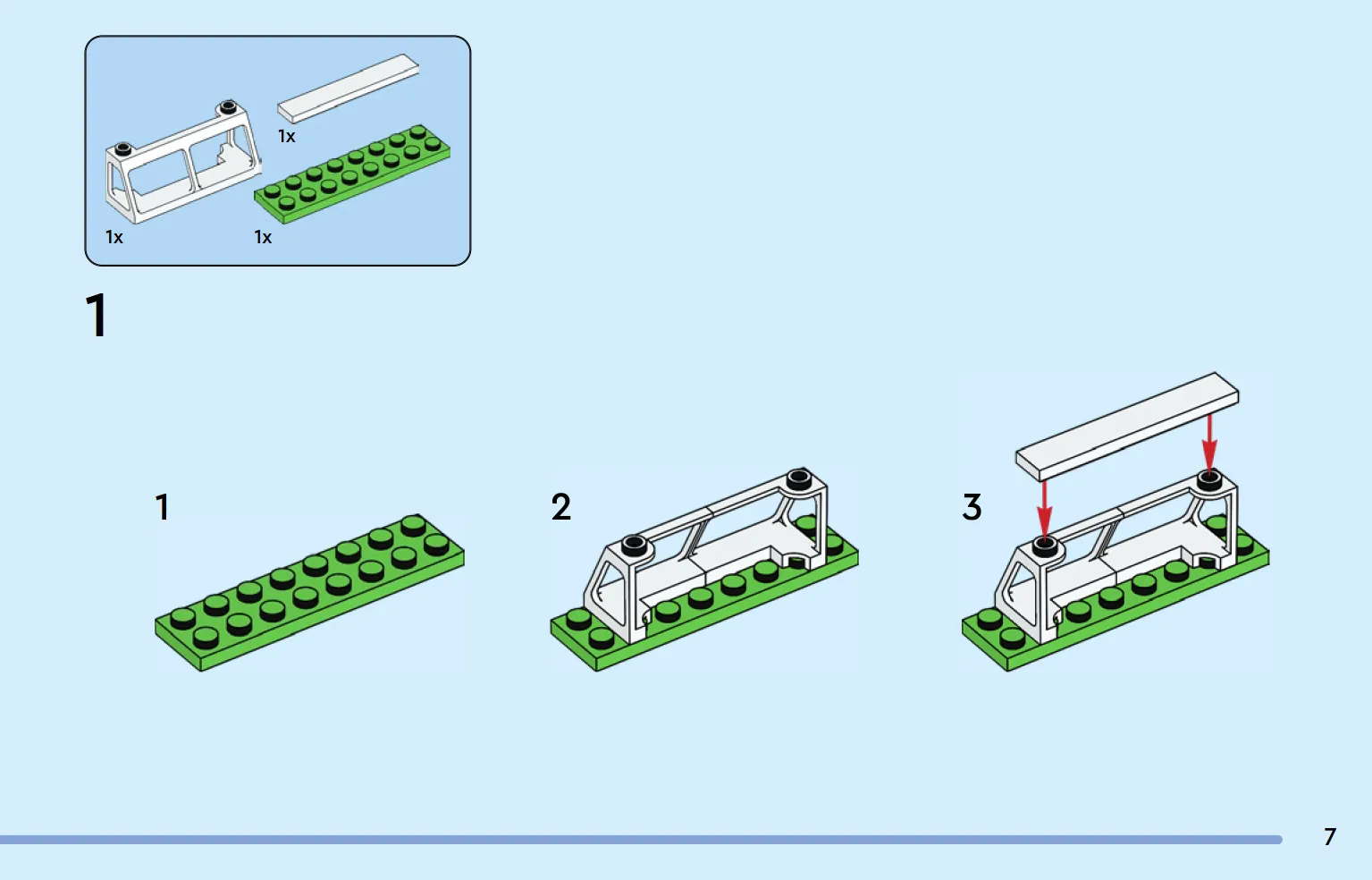 1x

1x

1x

1

1

2

3

7