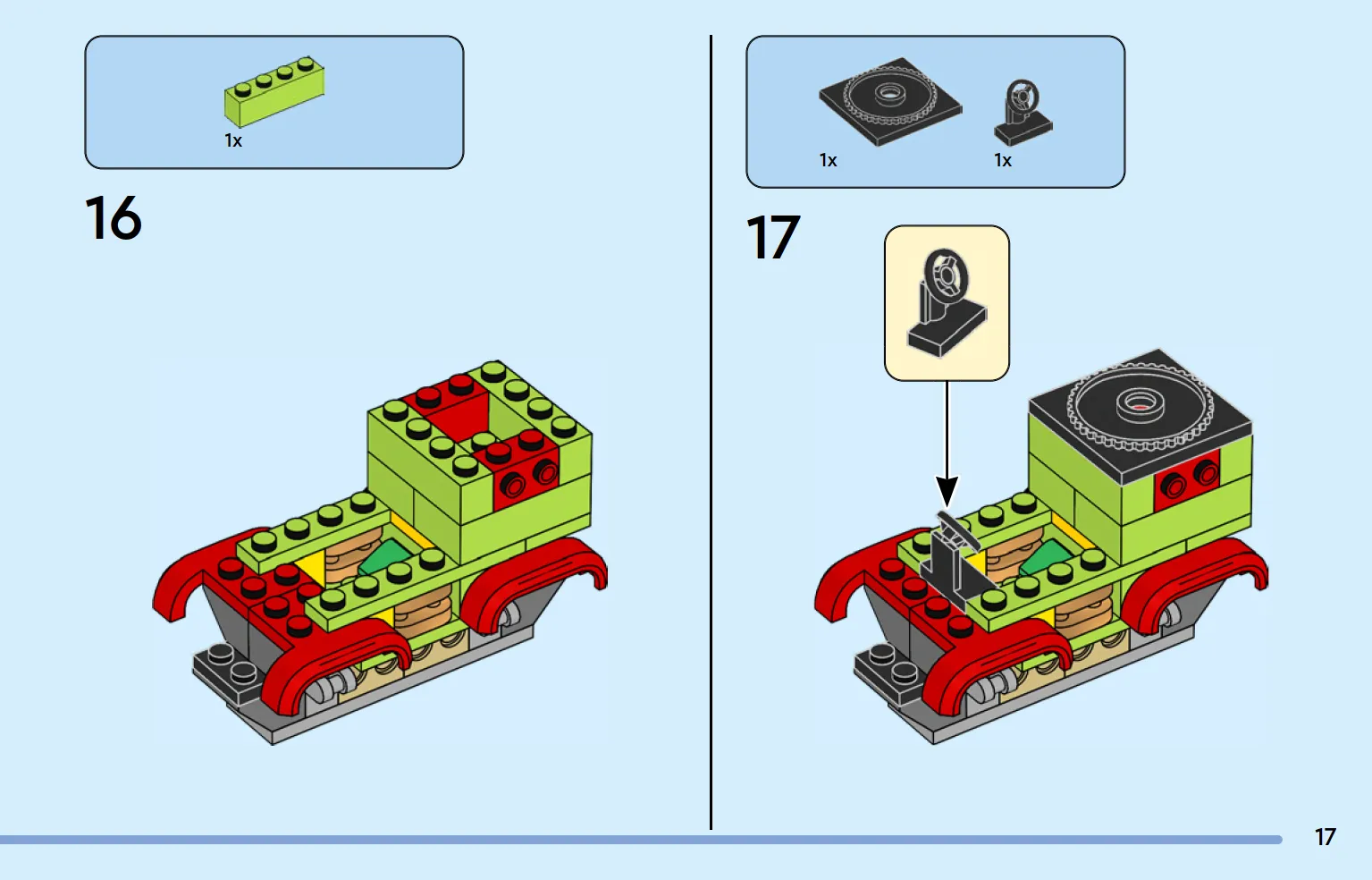 1x

16

1x

1x

17

17