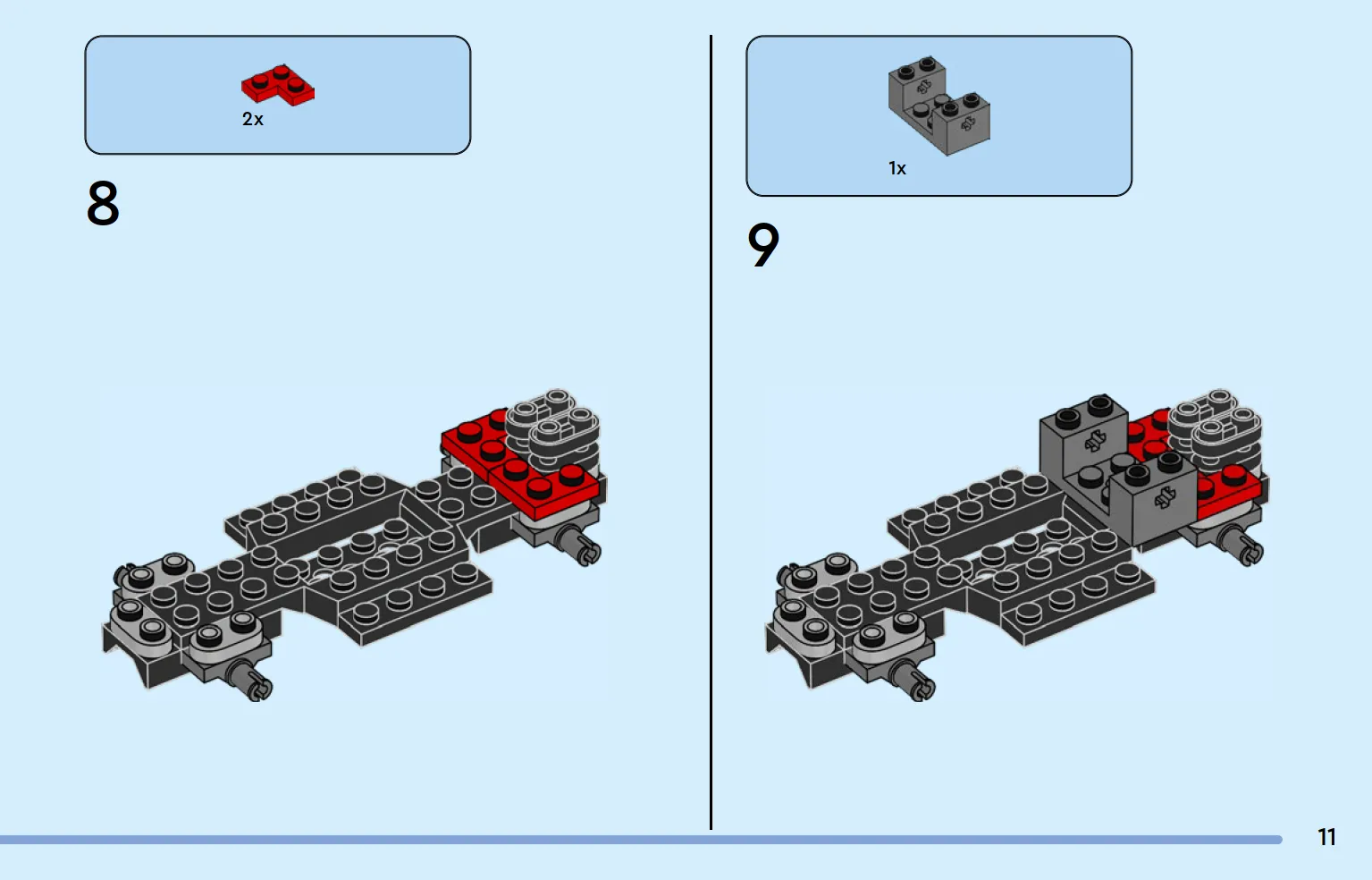 2x

8

1x

9

11