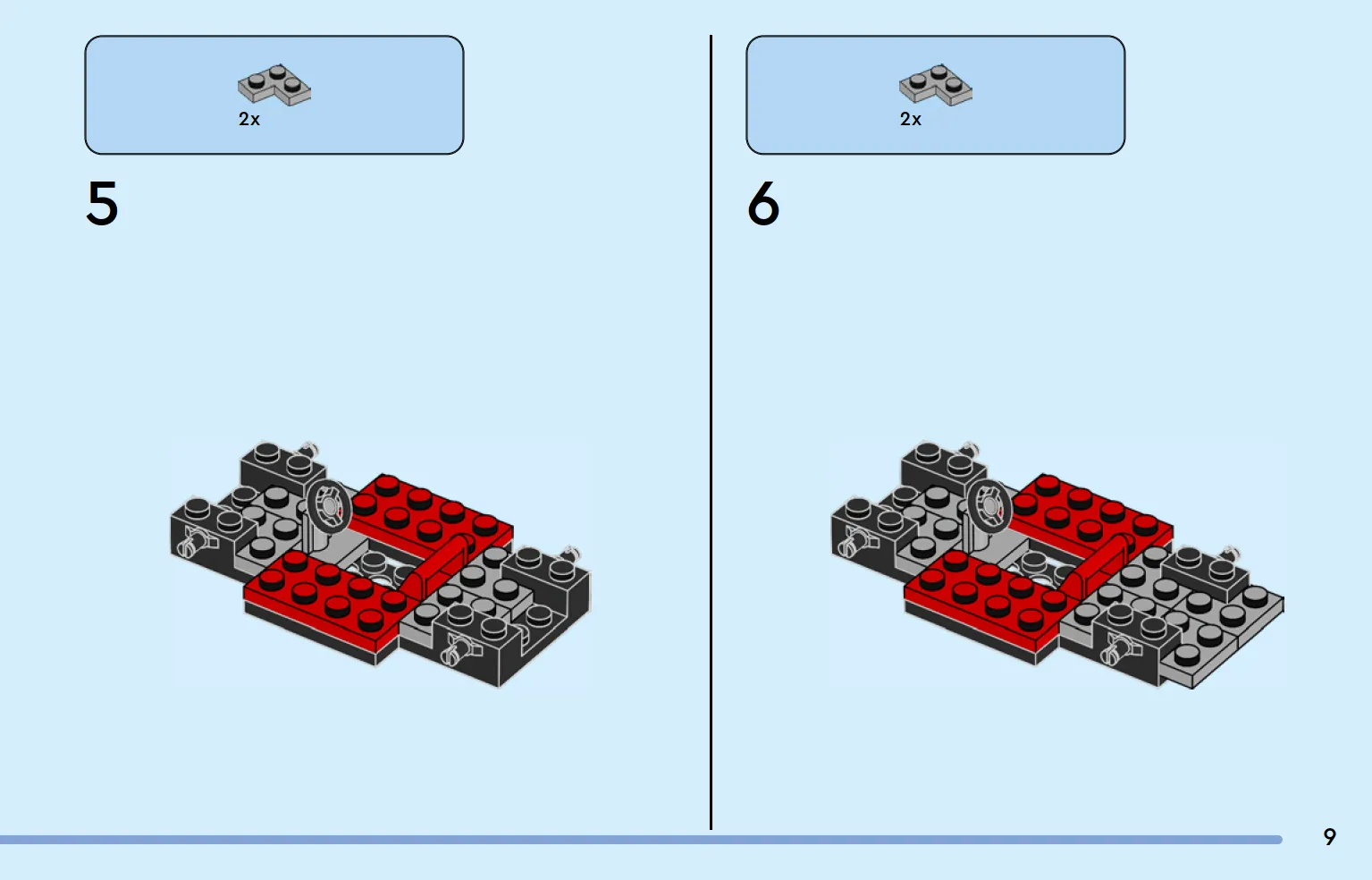 2x

5

2x

6

9