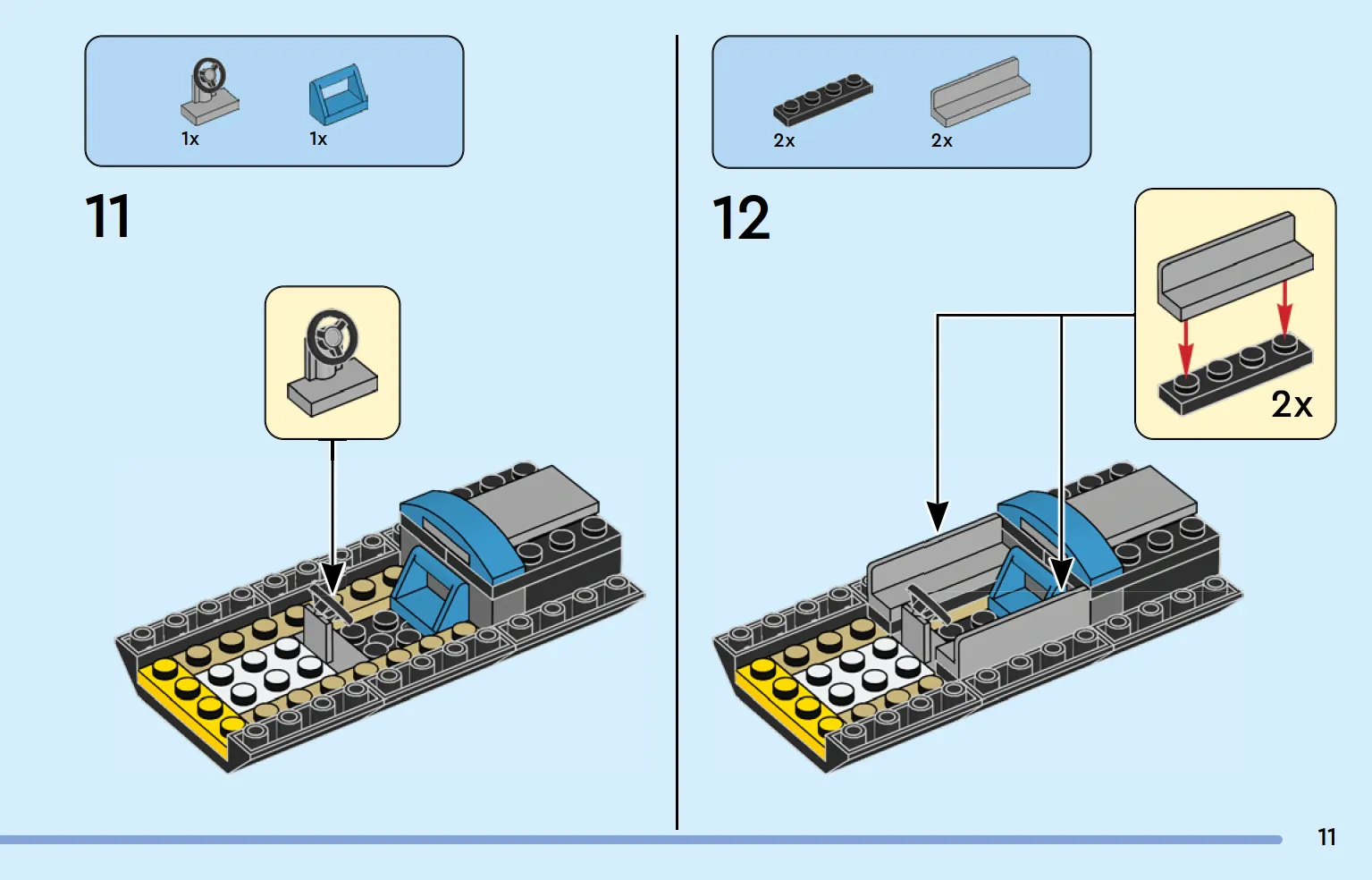 1x 1x

11

2x 2x

12

2x

11