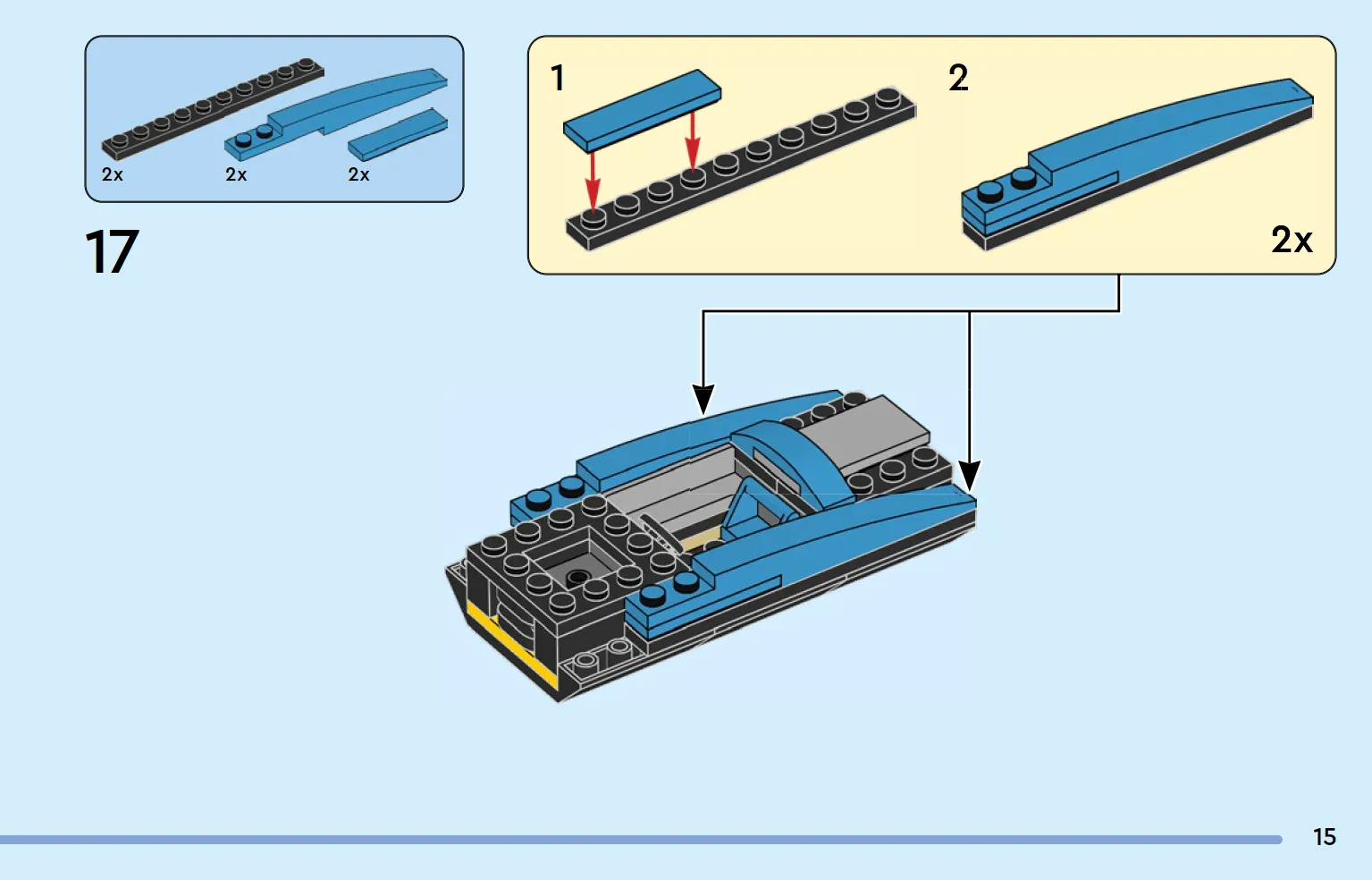 2x 2x 2x

17

1

2

2x

15