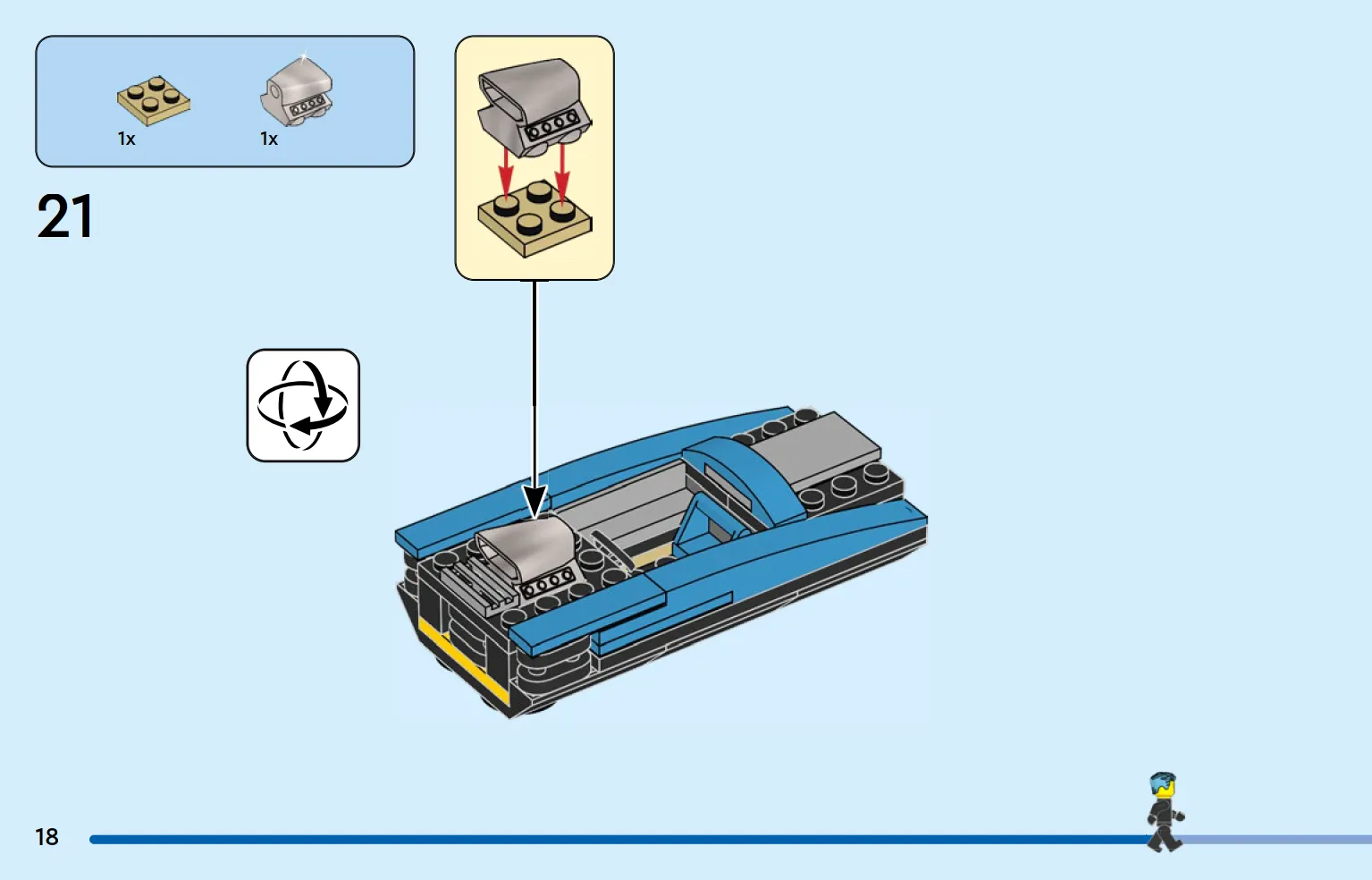 1x
1x
21
18