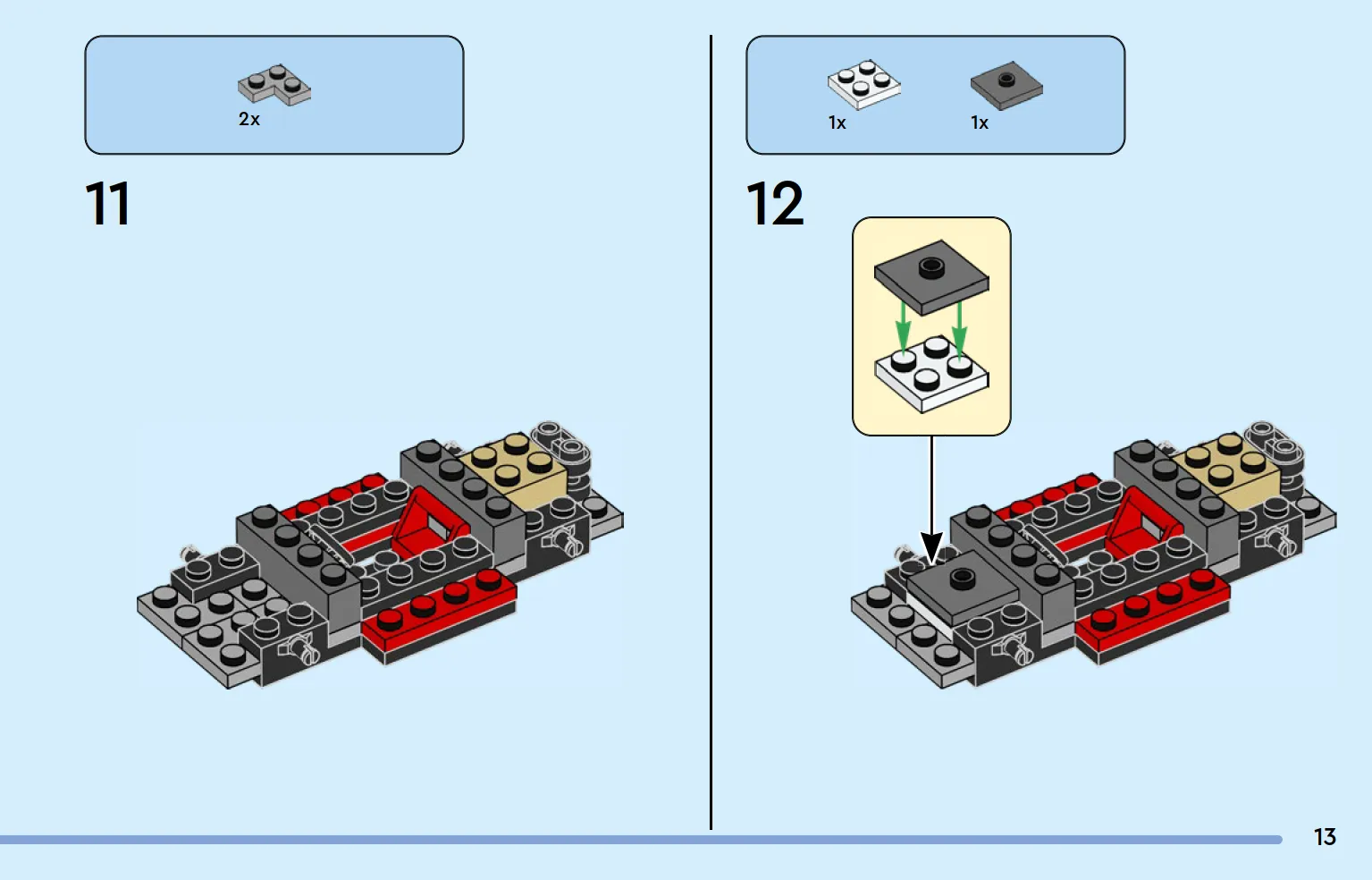 2x

11

1x 1x

12

13