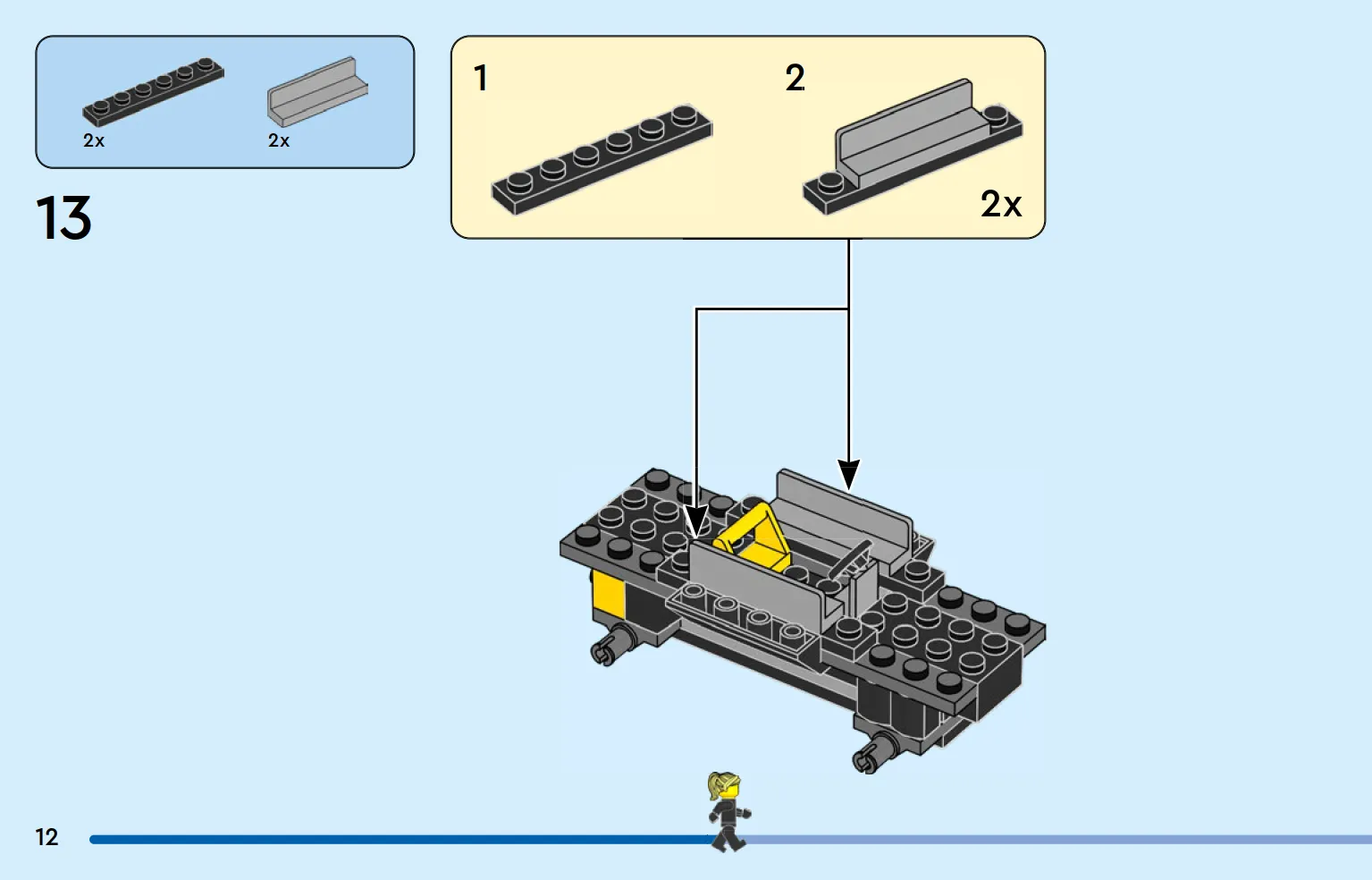 2x 2x

13

1 2

2x

12