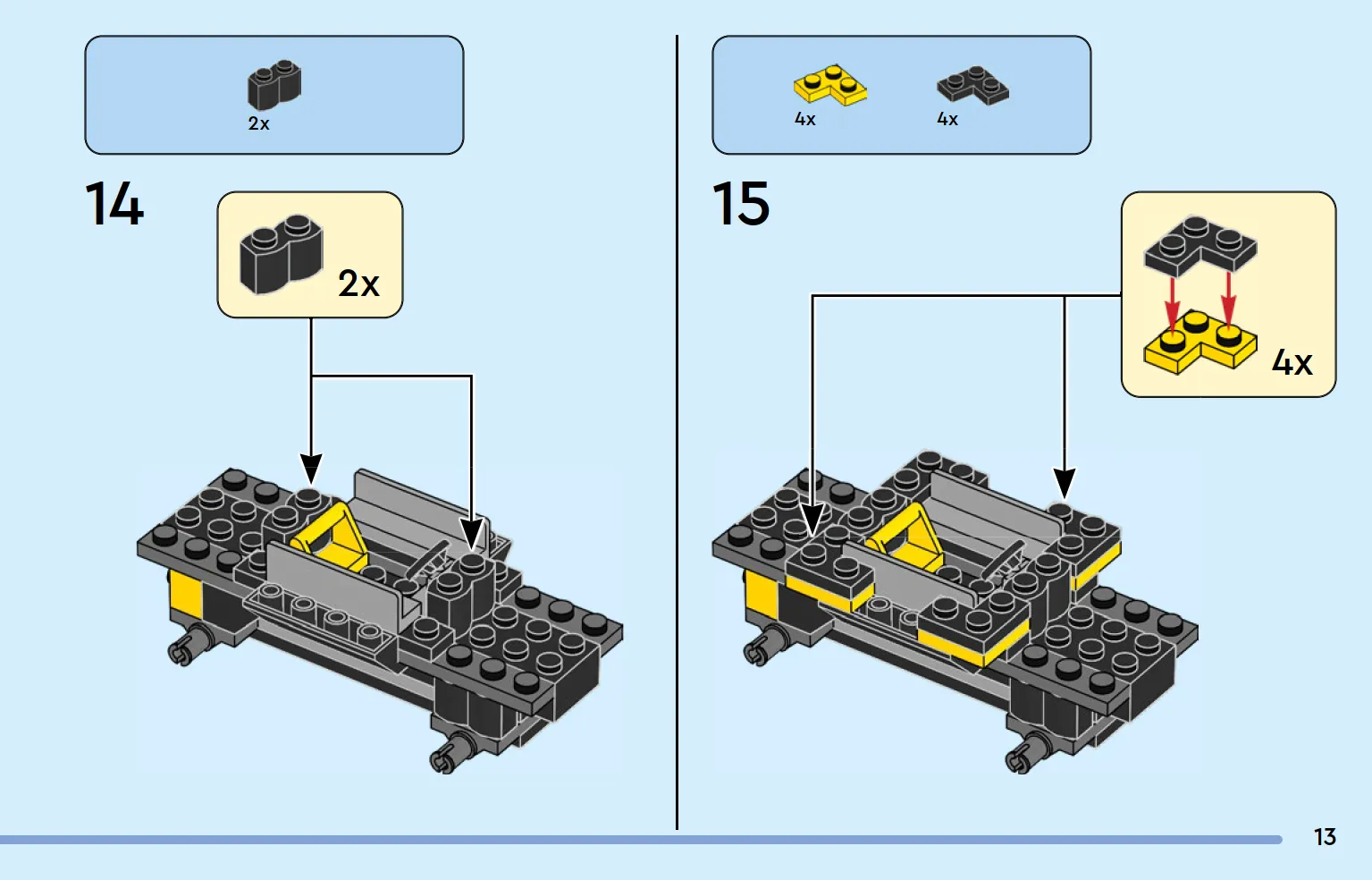 2x

14

2x

4x

4x

15

4x

13