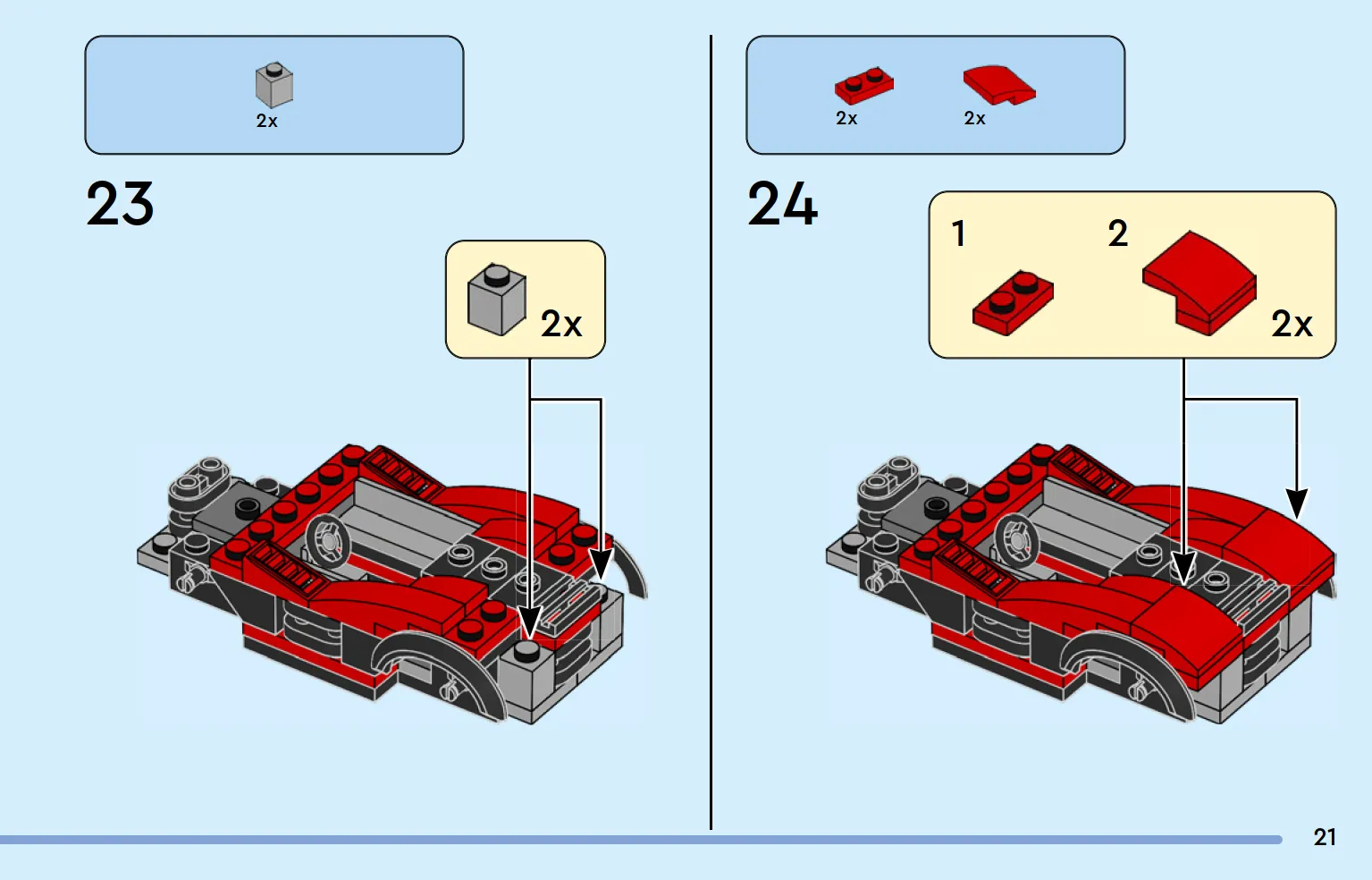 2x

23

2x

2x 2x

24

1 2

2x

21