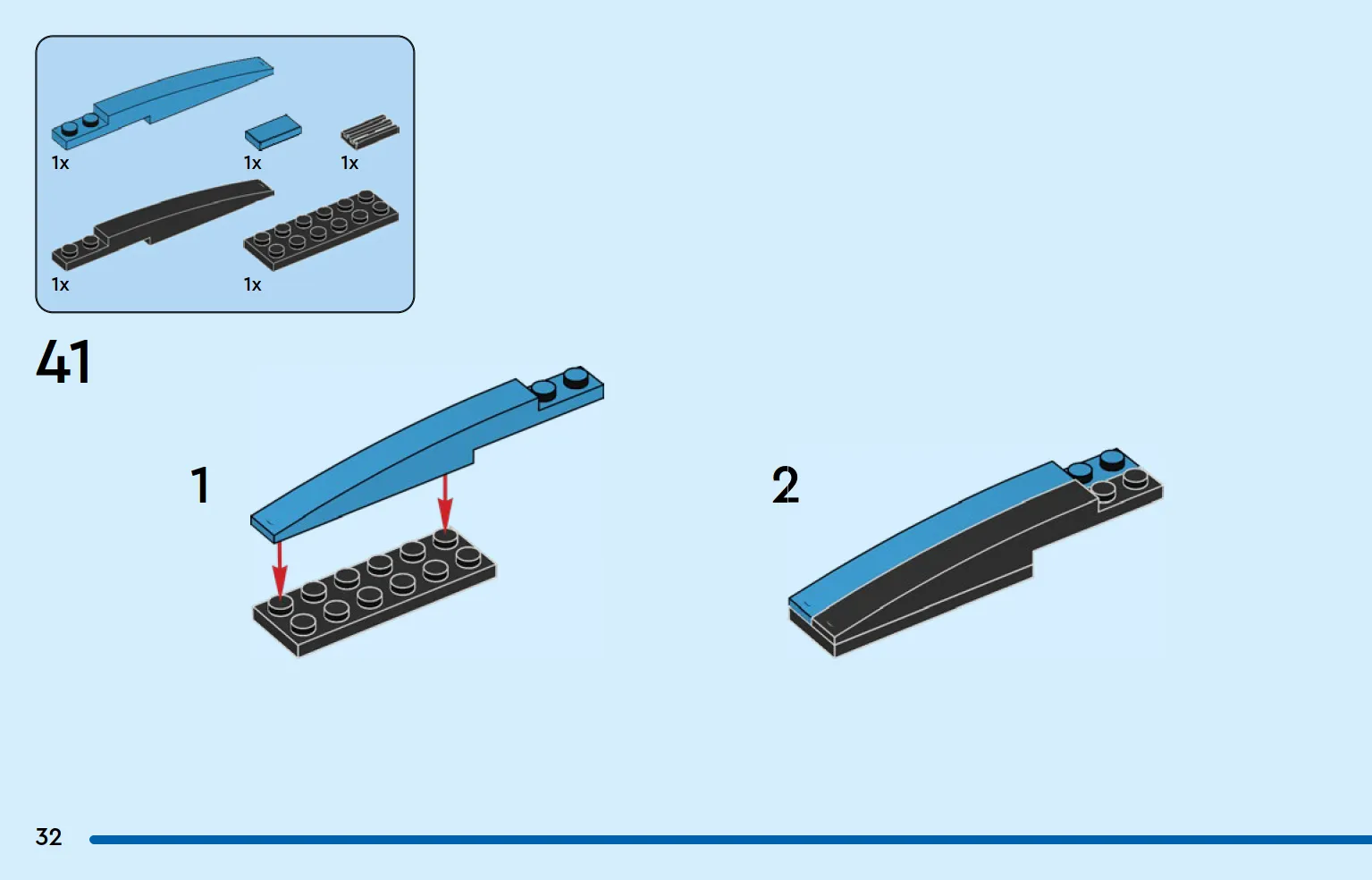 1x
1x
1x
1x
1x

41

1

2

32