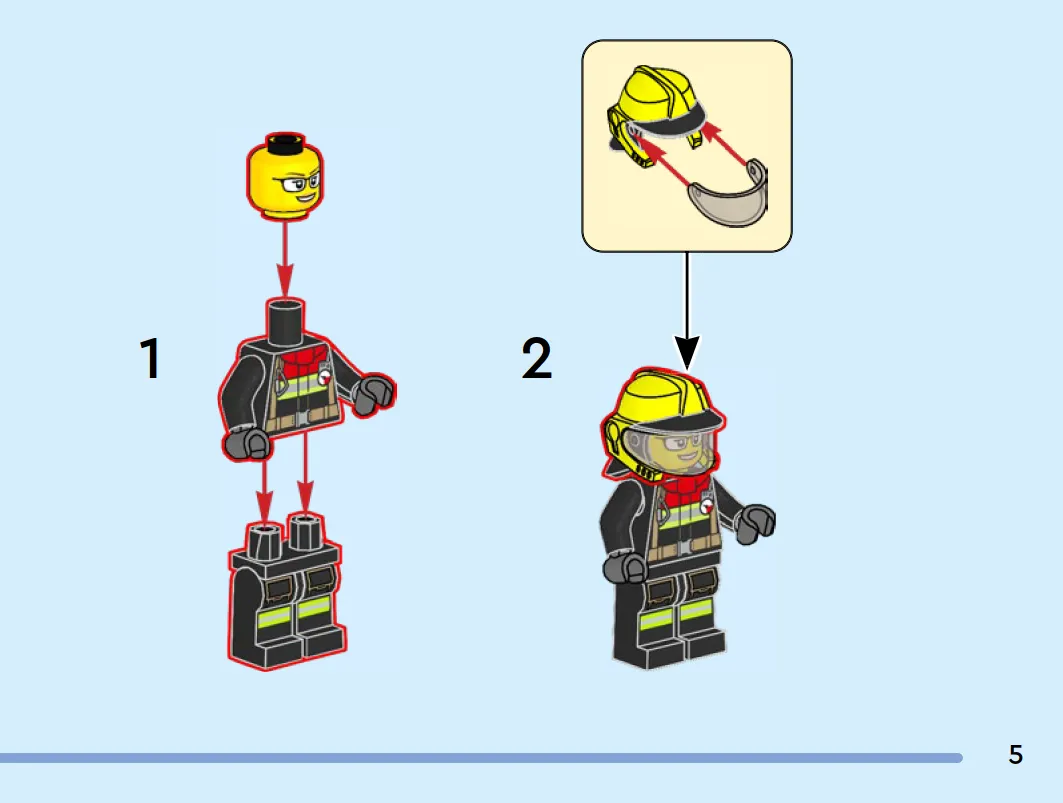 1

2

5