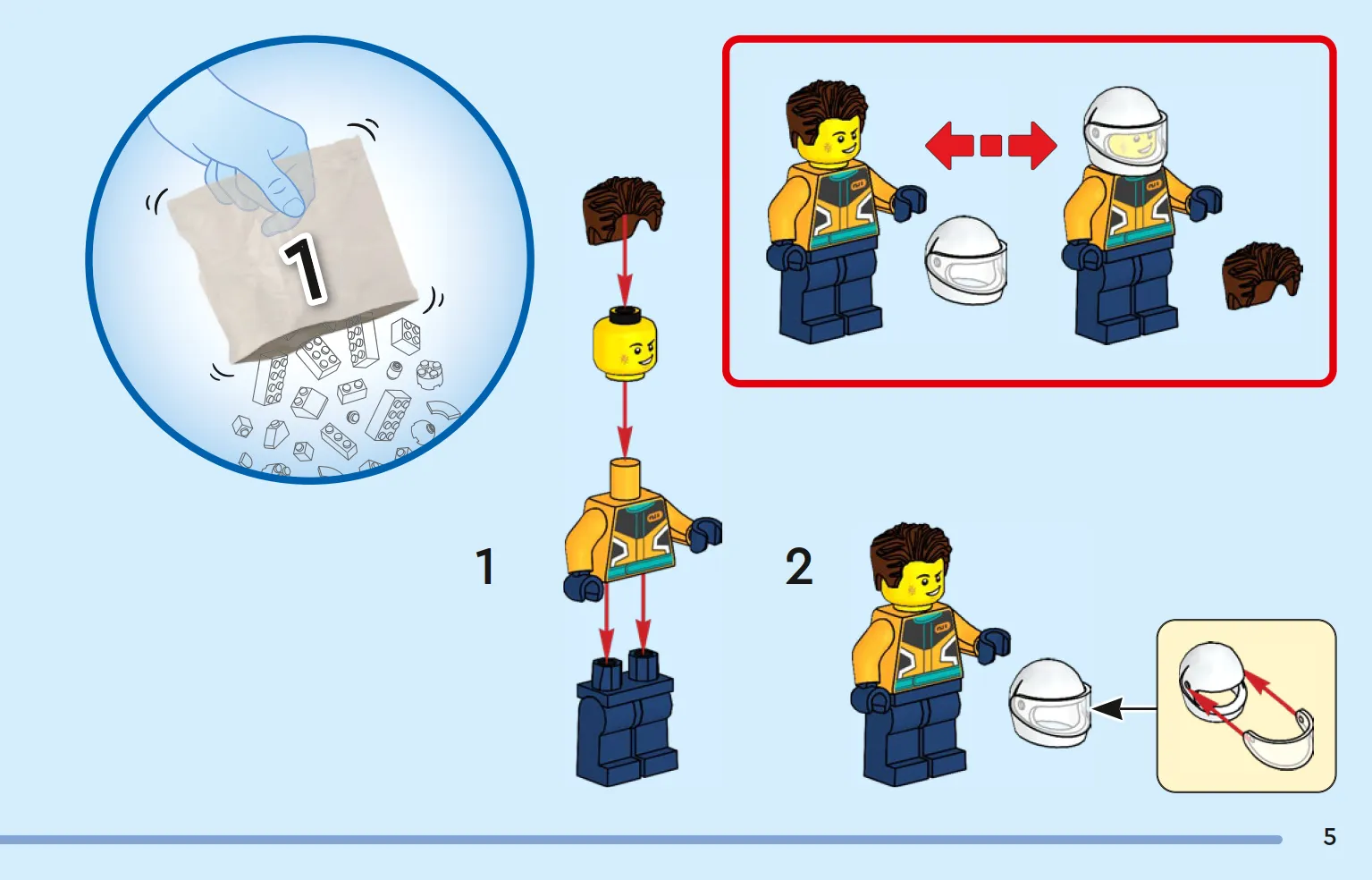 1

1

2

5