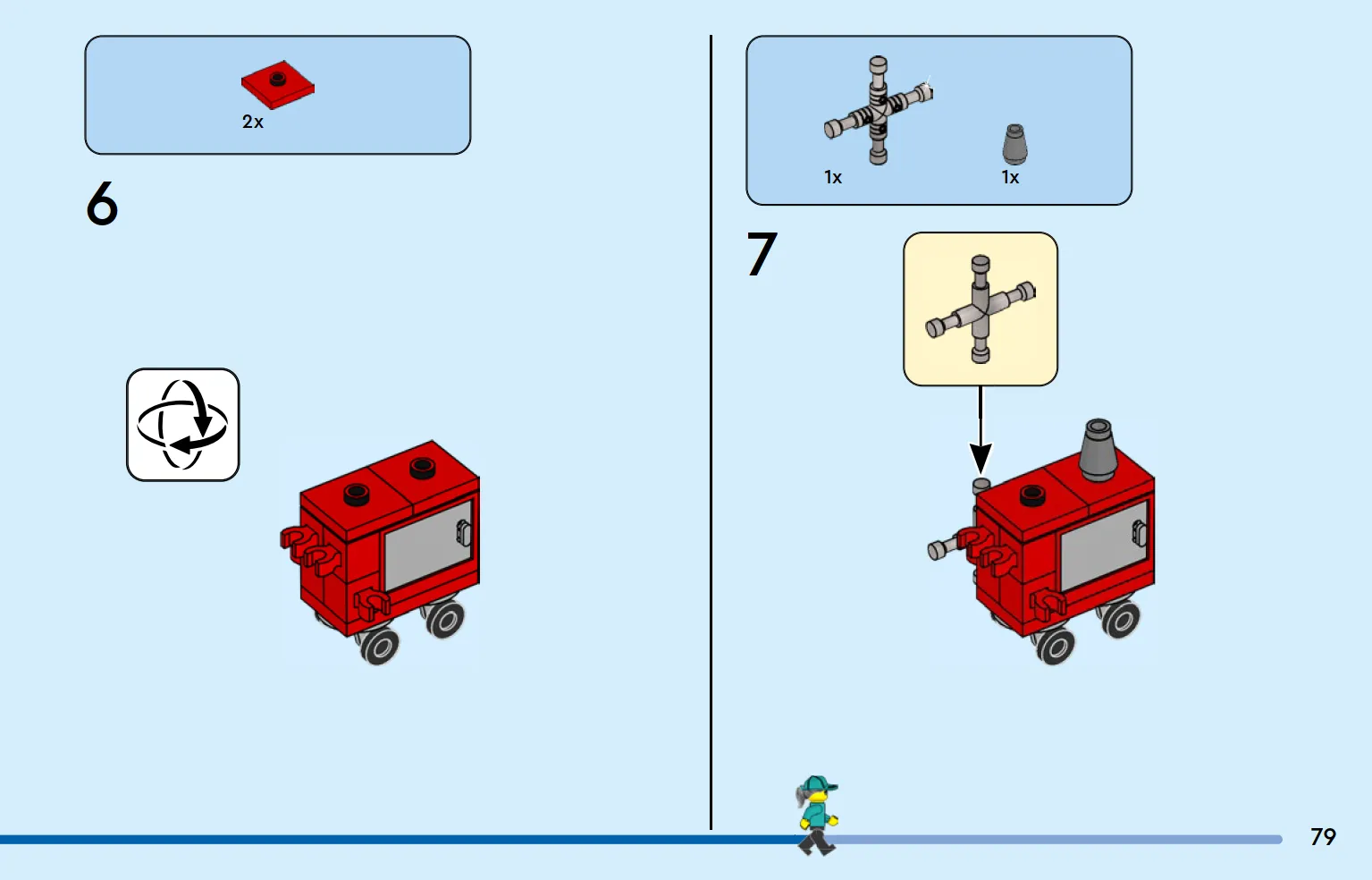 2x

6

1x

1x

7

79