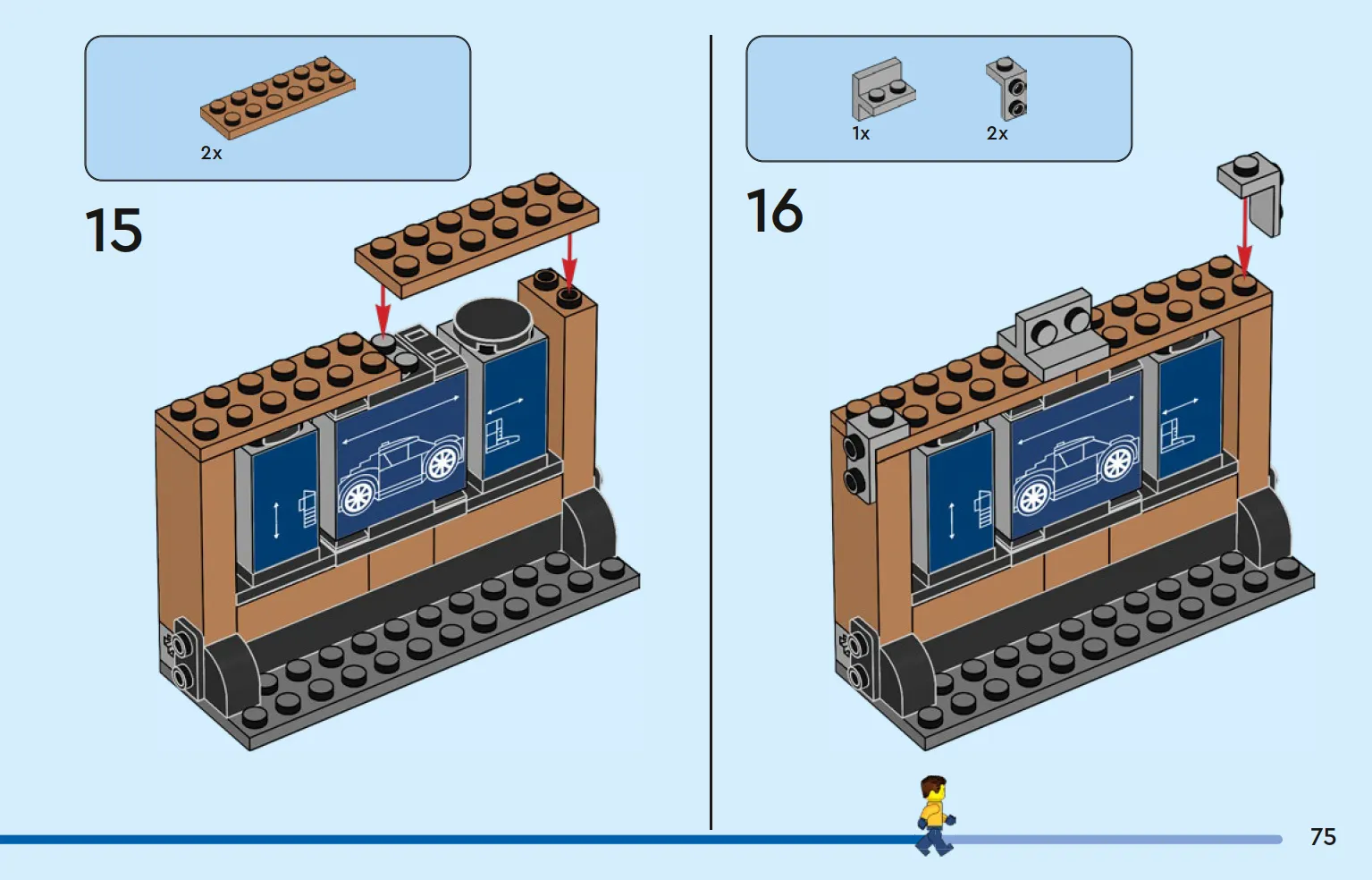 2x

15

1x

2x

16

75