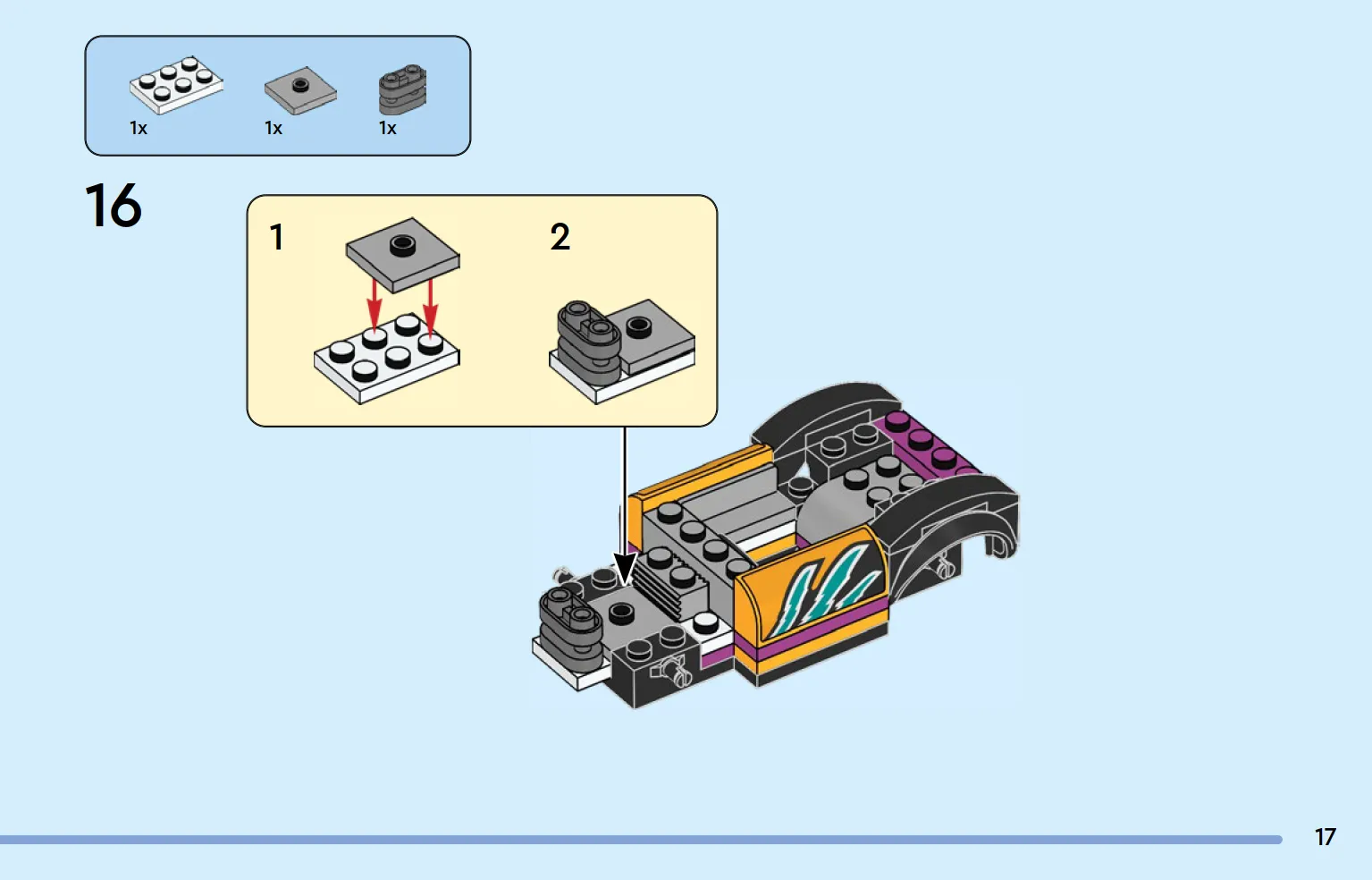 1x
1x
1x

16

1

2

17