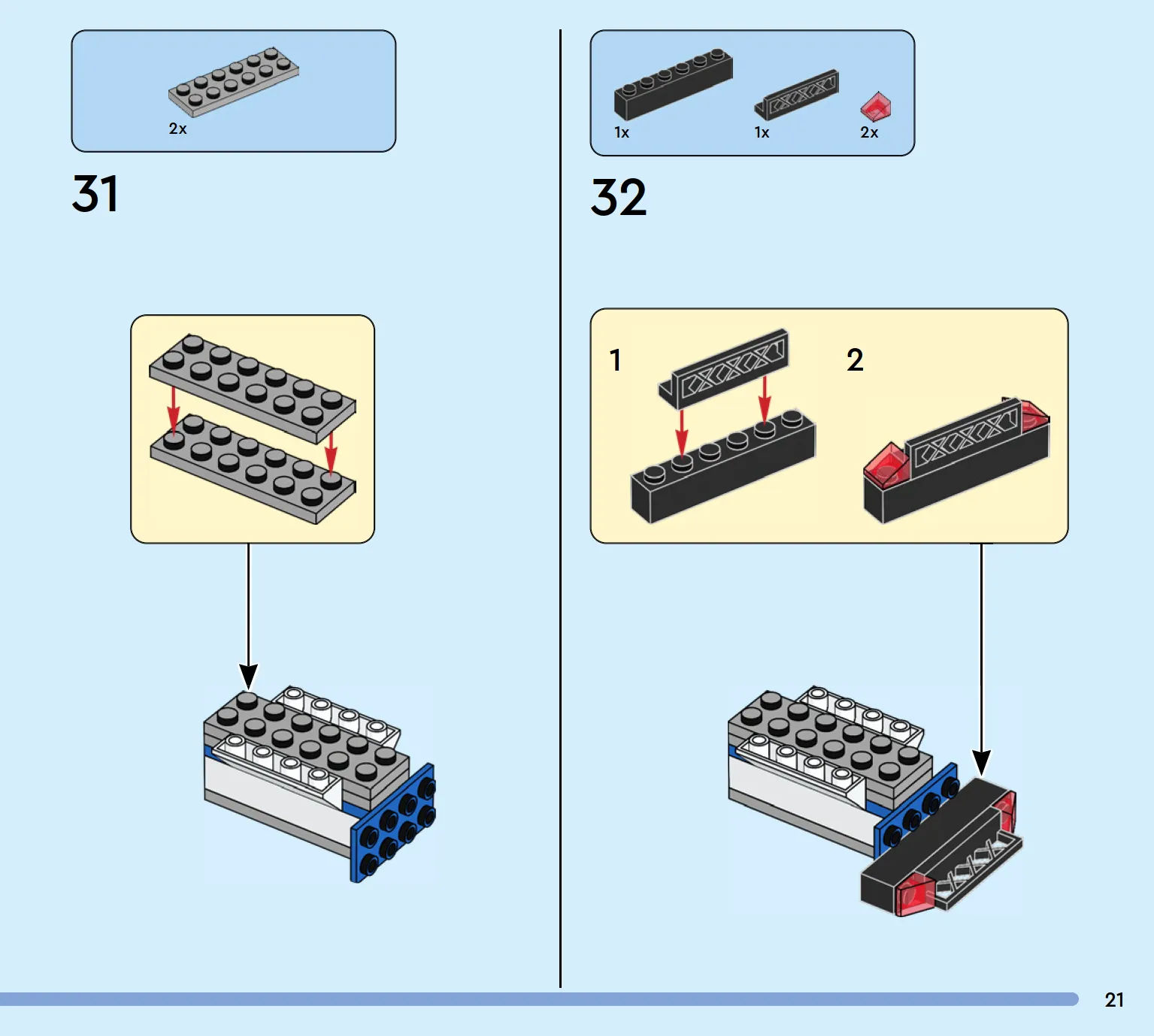 2x

31

1x 1x 2x

32

1

2

21