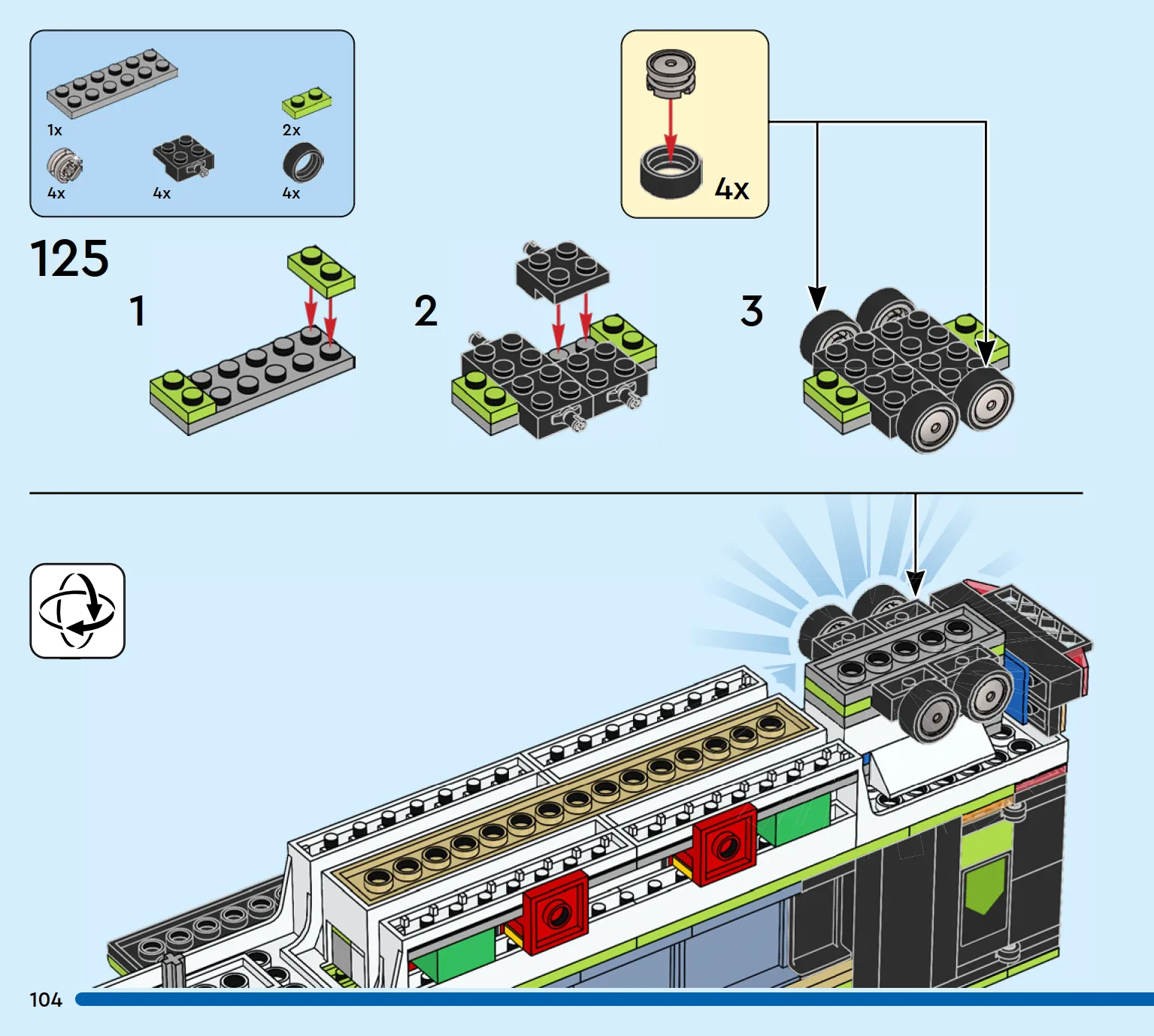 1x
2x
4x
4x
4x

4x

125

1

2

3

104