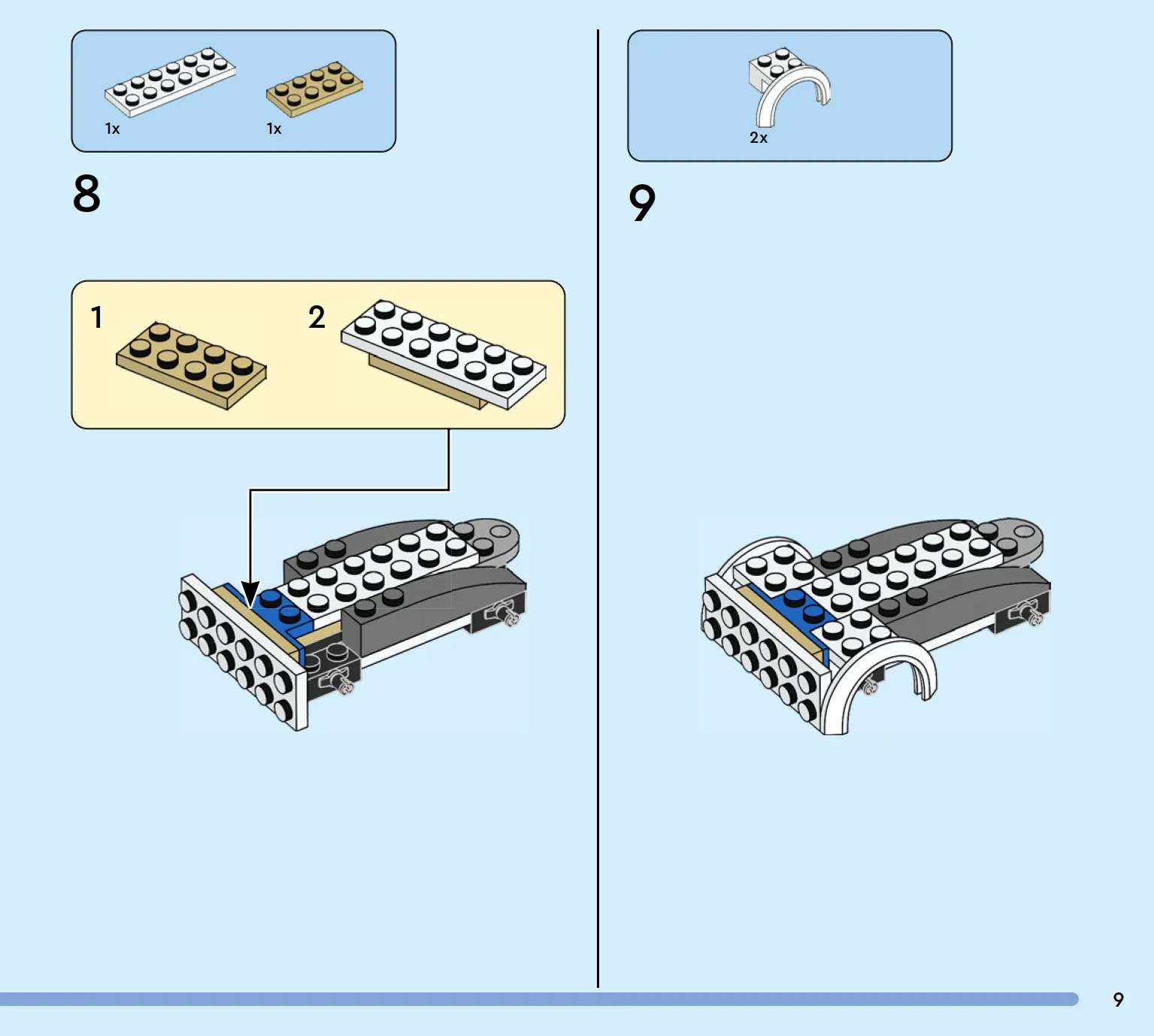 1x
1x

8

1
2

2x

9

9