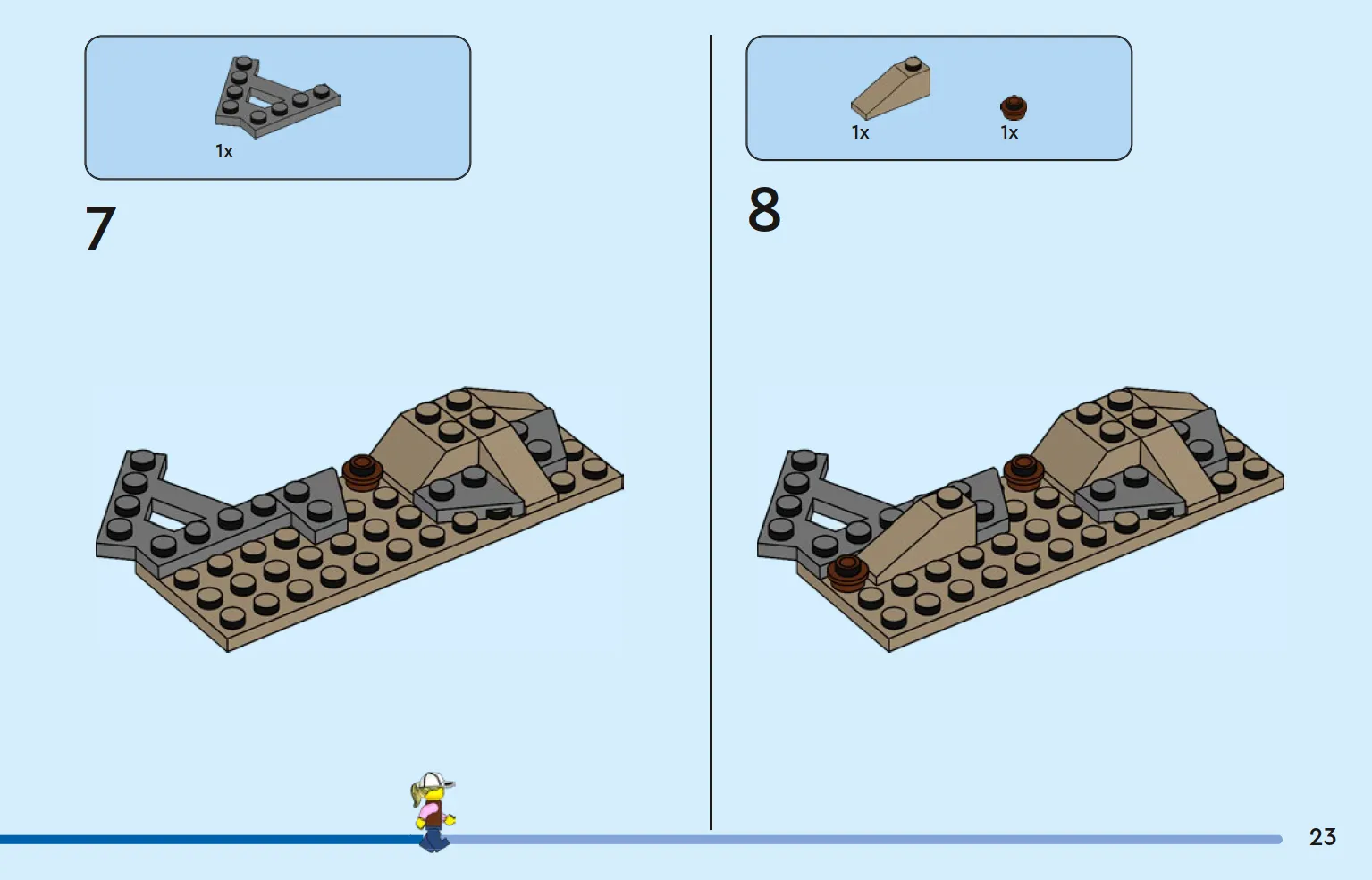 1x

7

1x

1x

8

23