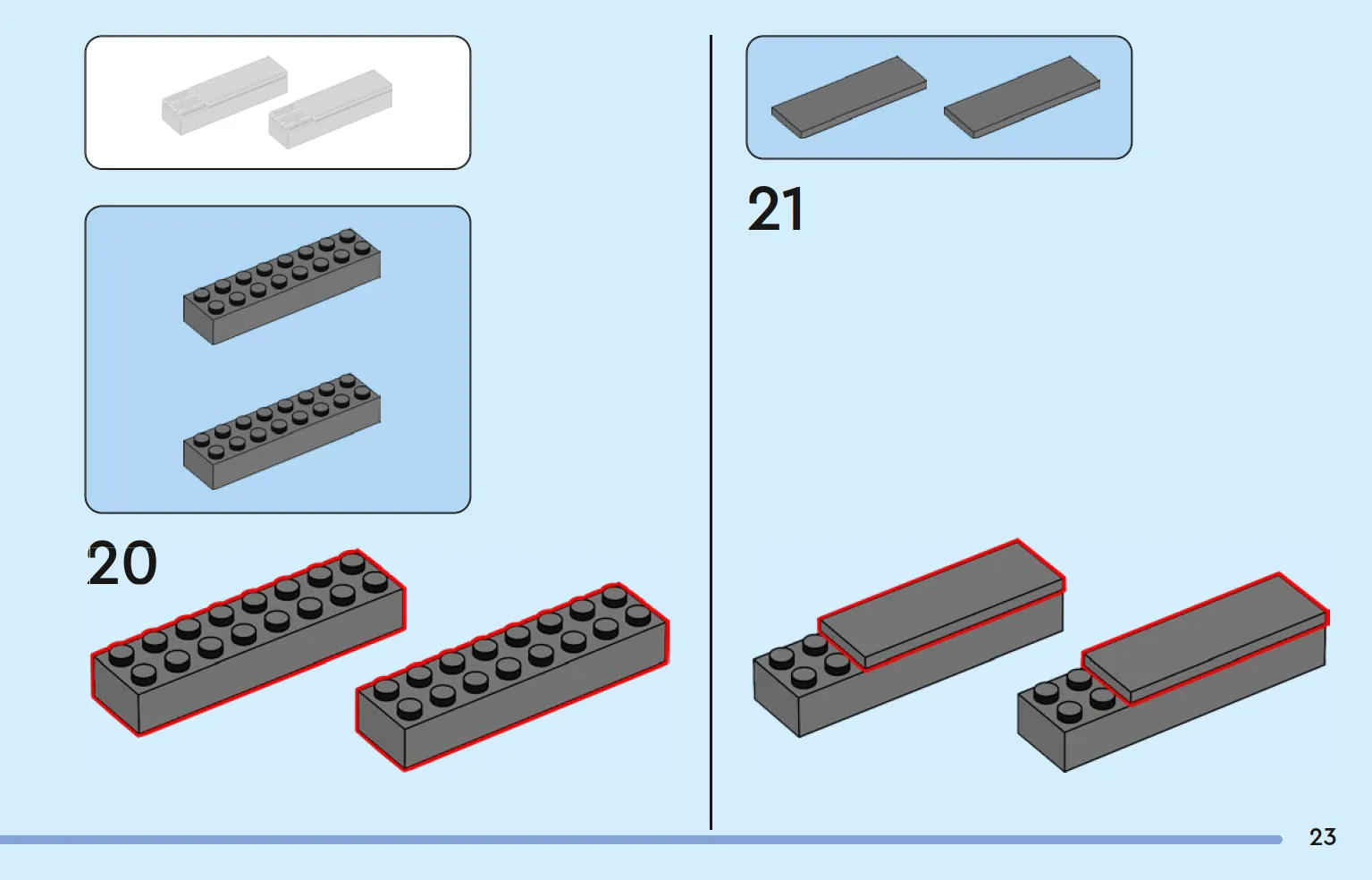 20

21

23