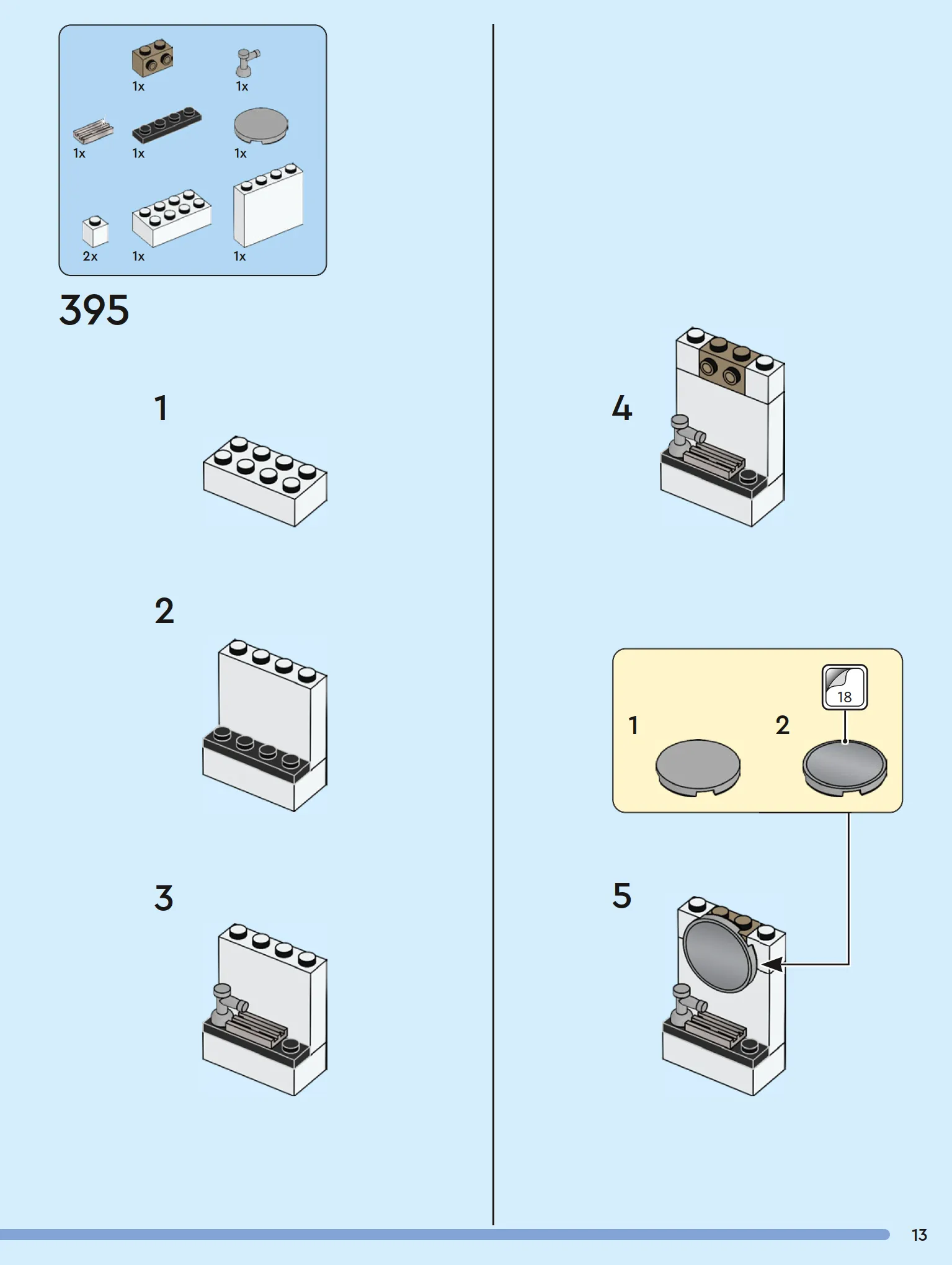 1x
1x
1x
1x
1x
2x
1x
1x

395

1

2

3

4

1
2
18

5

13