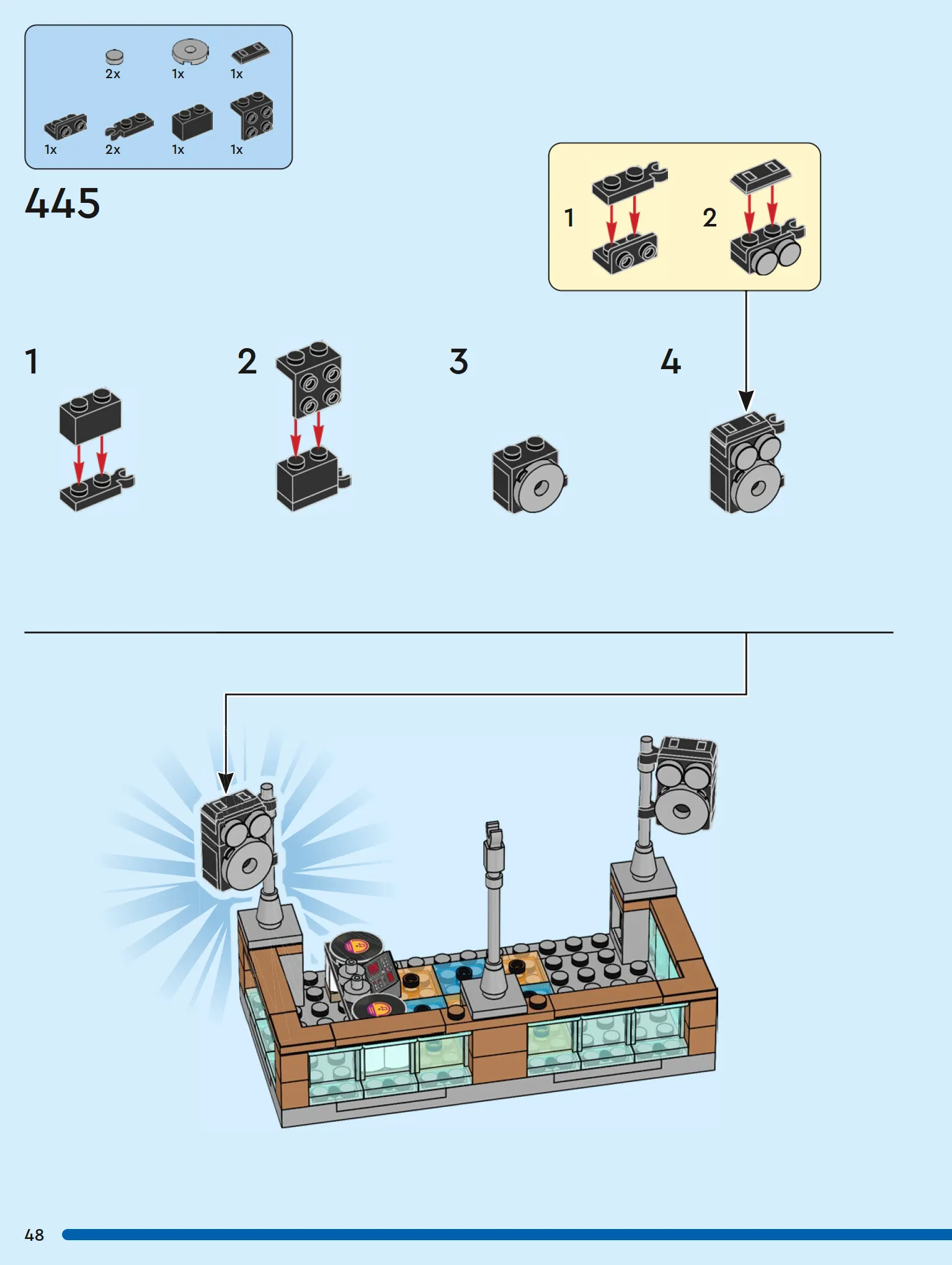 2x 1x 1x

1x 2x 1x 1x

445

1 2

1 2 3 4

48