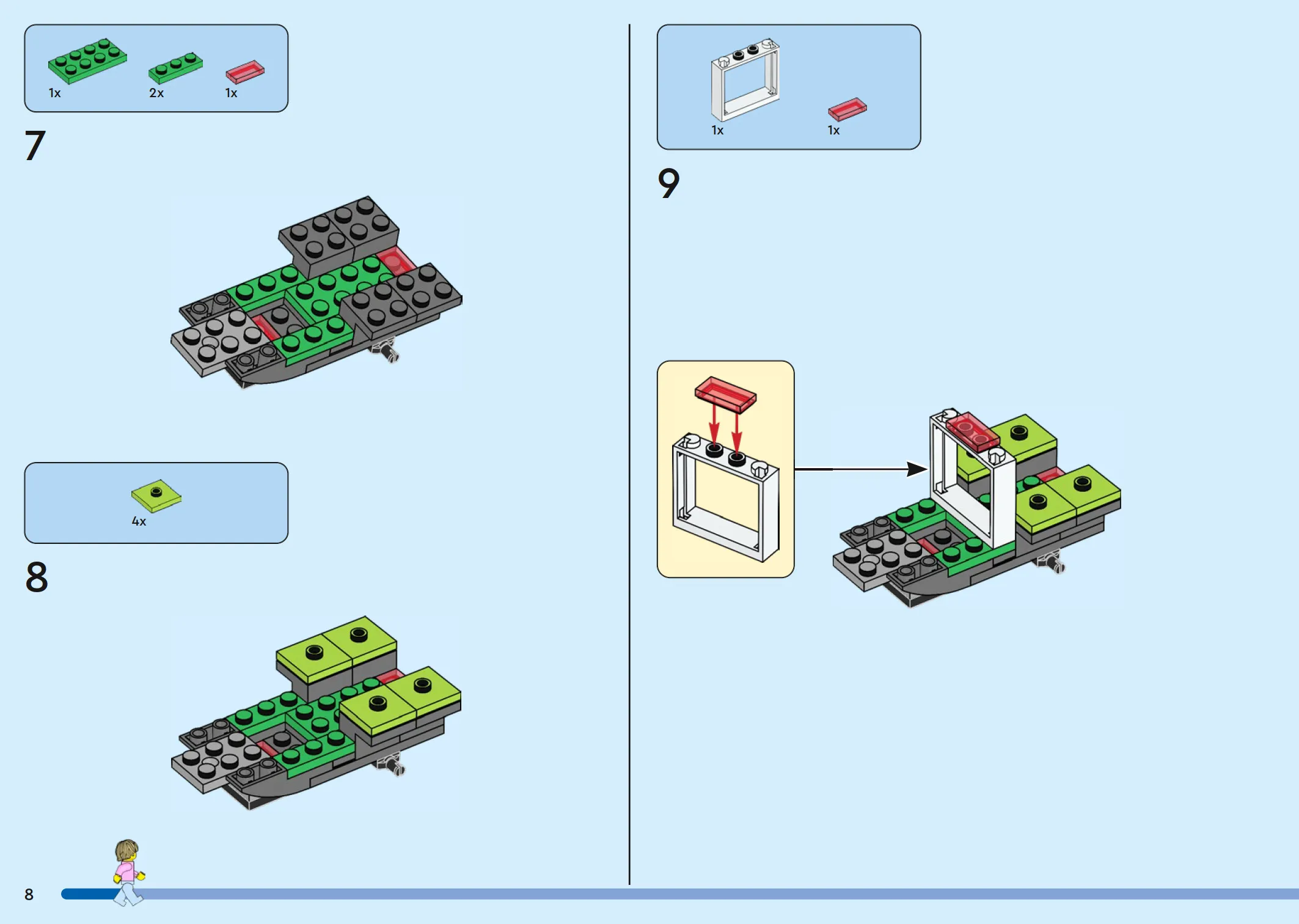 1x
2x
1x

7

4x

8

1x
1x

9

8