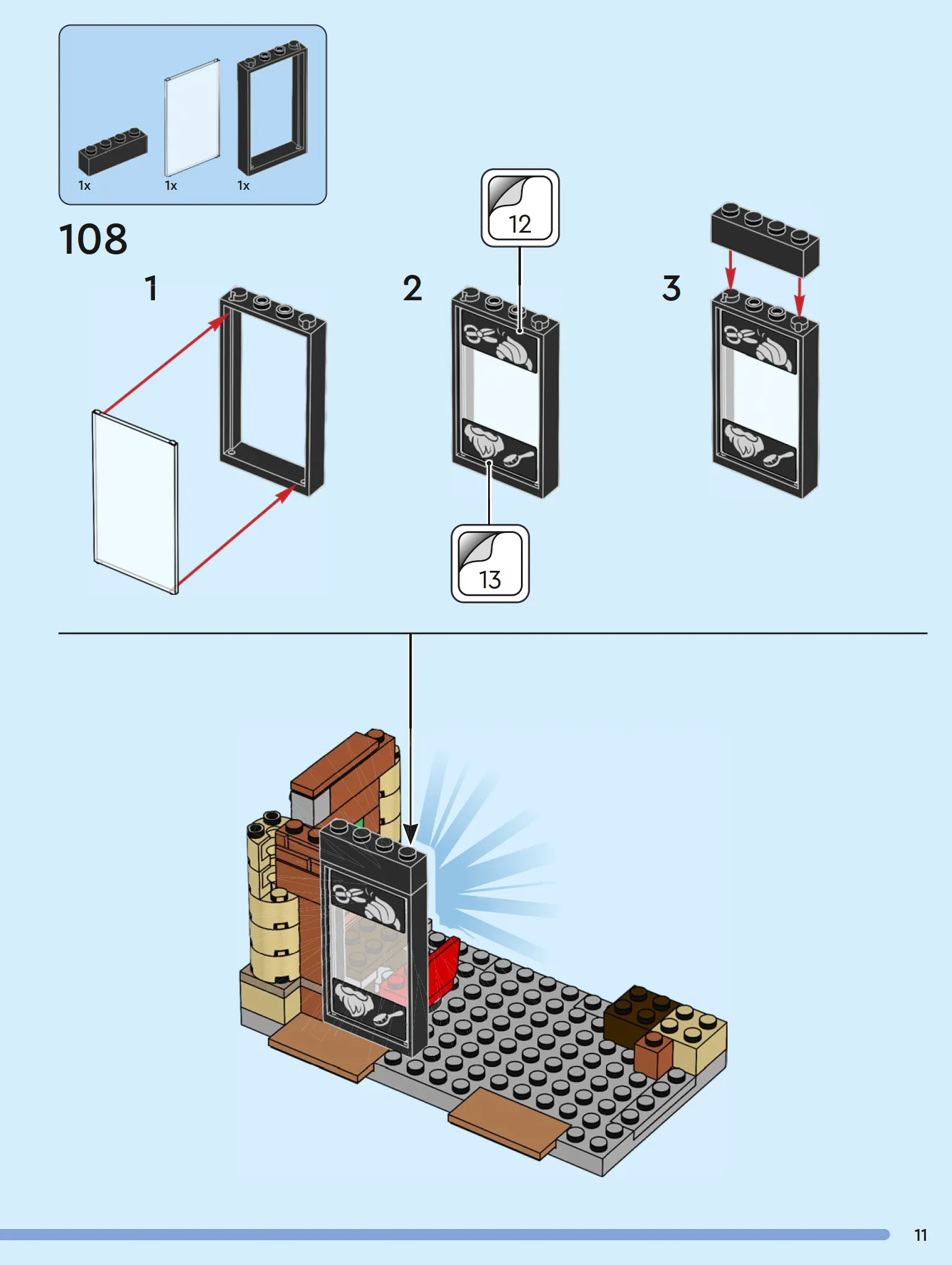 1x 1x 1x

108

1

2

12

13

3

11