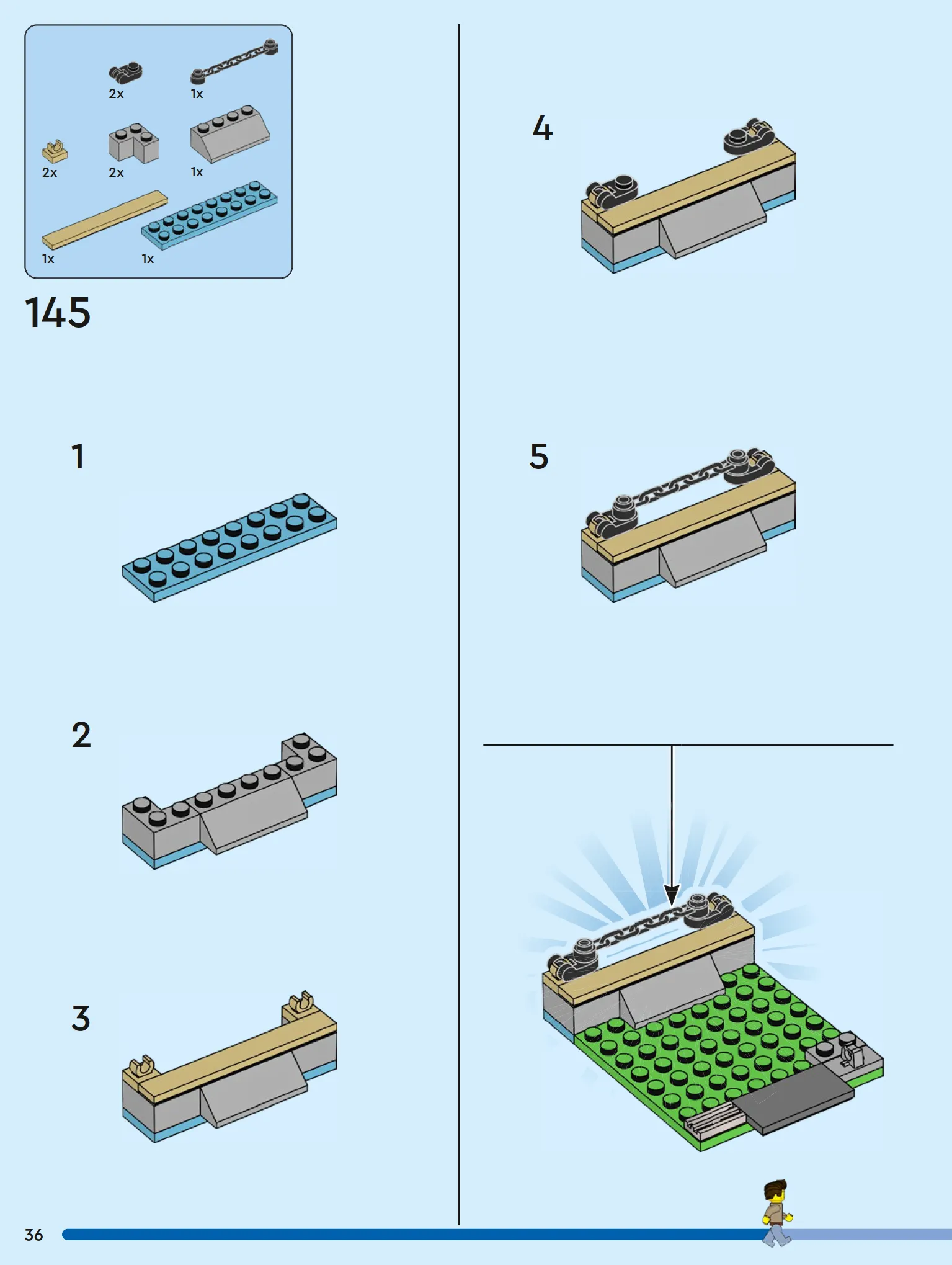 2x
1x
2x
2x
1x
1x
1x

145

1

2

3

4

5

36