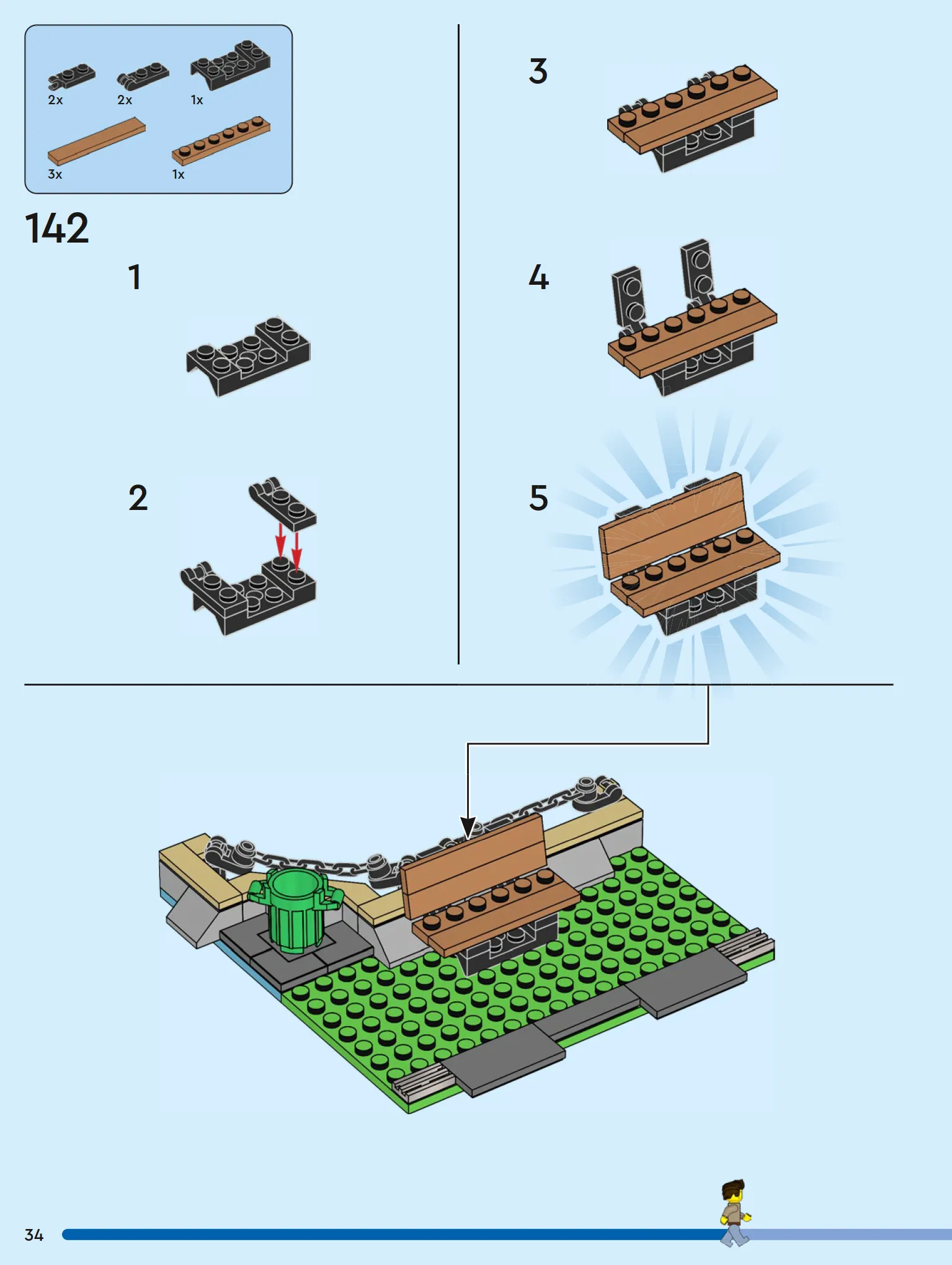 2x 2x 1x
3x 1x

142

1

2

3

4

5

34