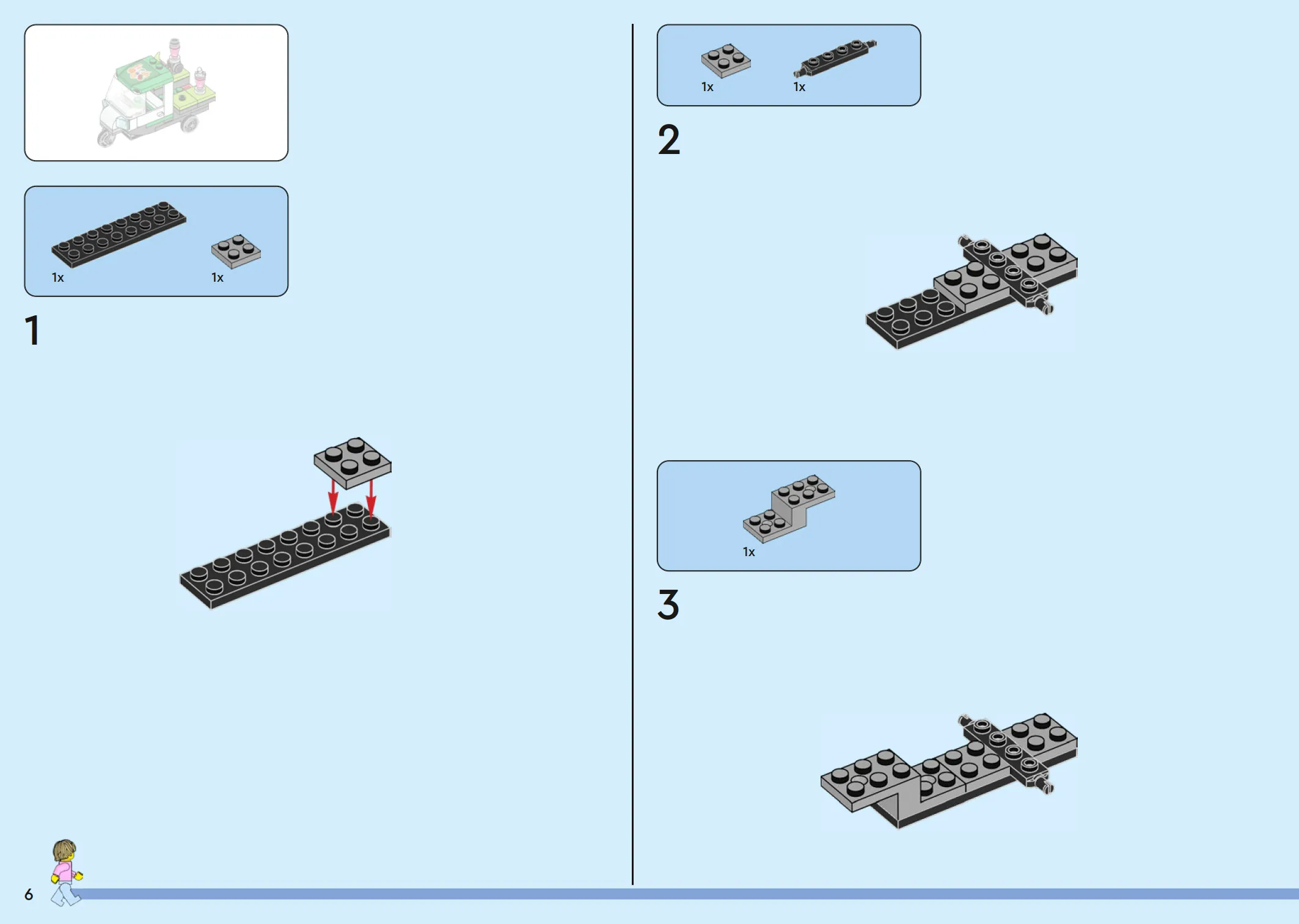 1x
1x

1

1x
1x

2

1x

3

6