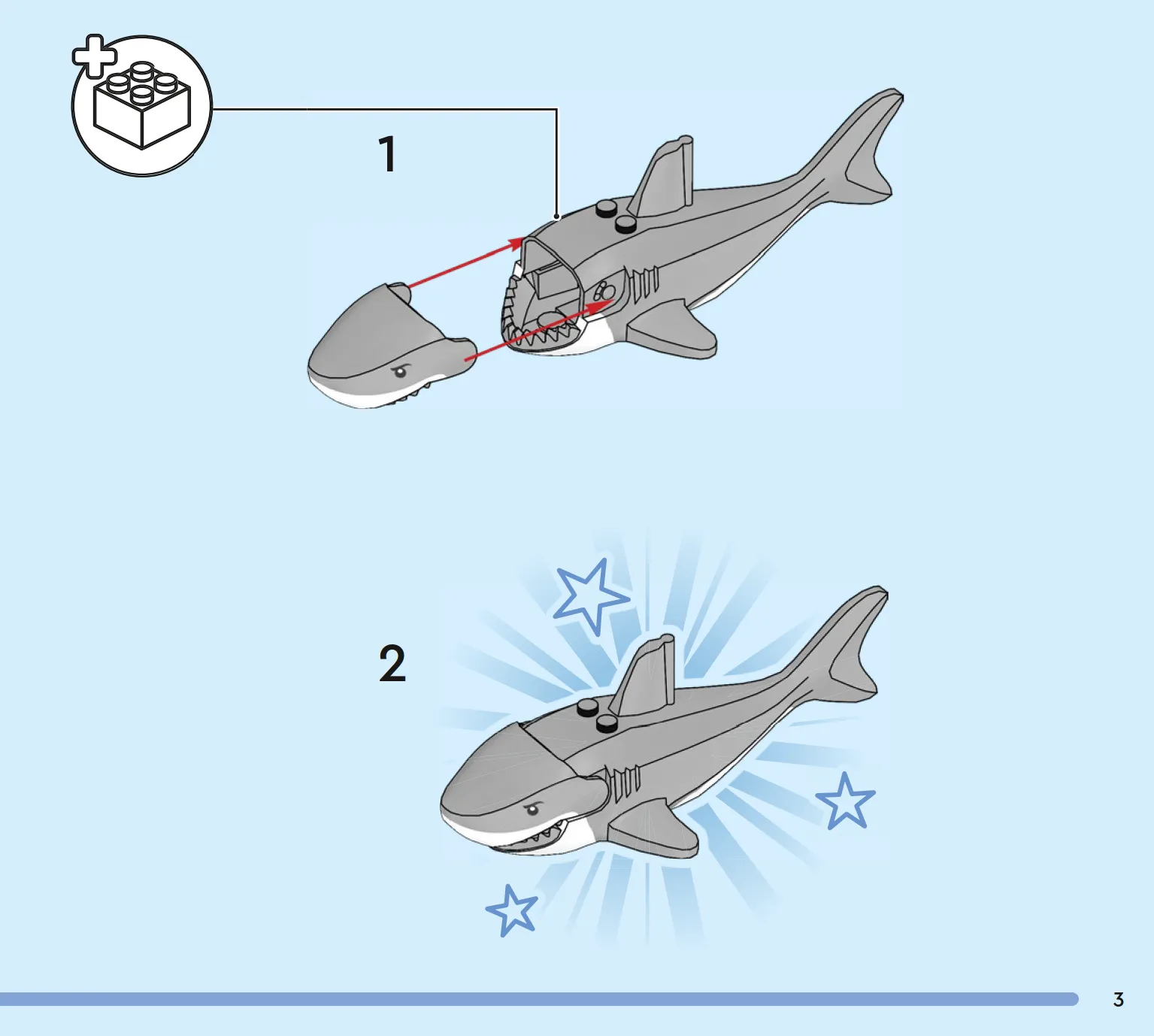 1

2

3