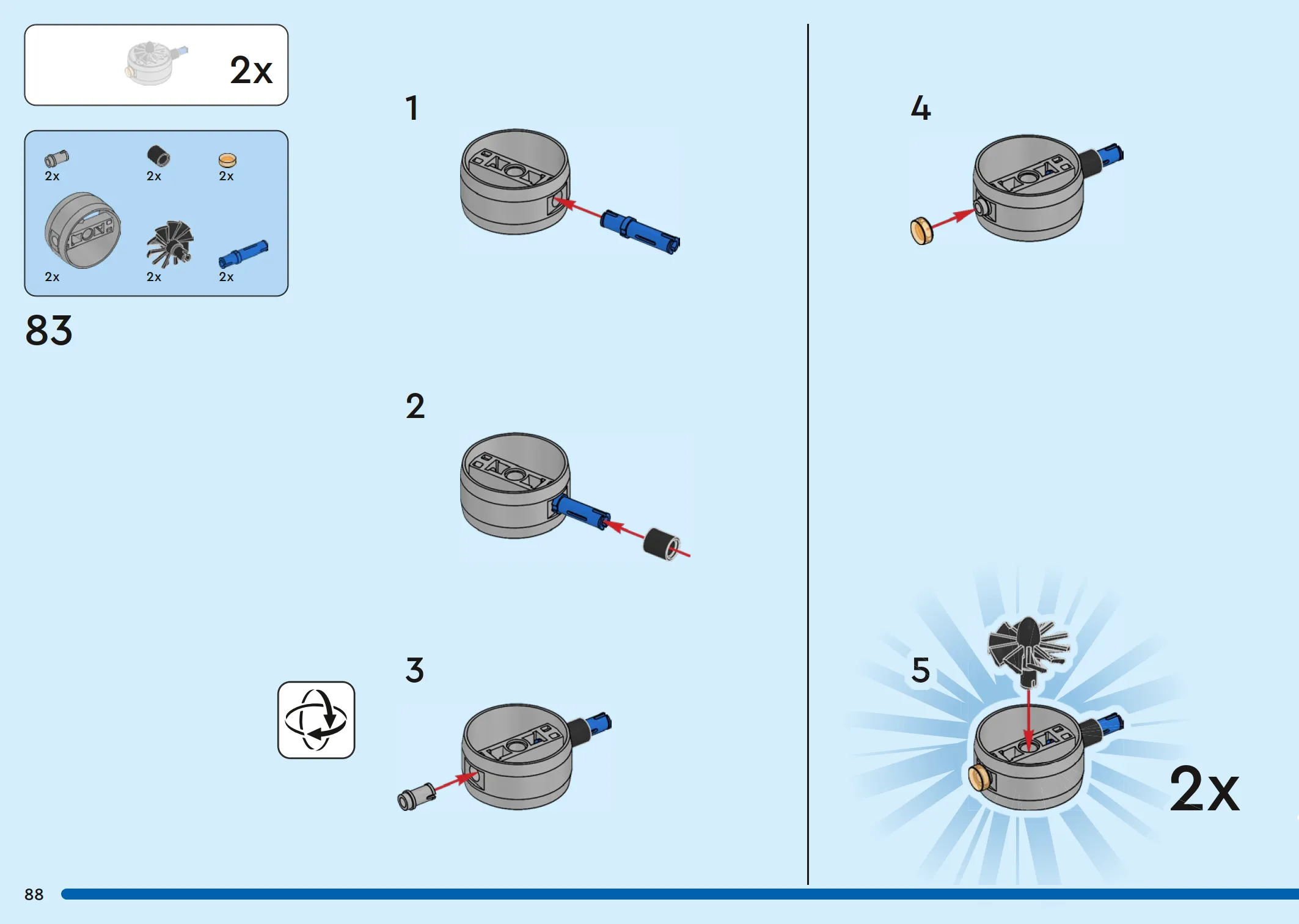 2x

2x 2x 2x

2x 2x 2x

83

1

2

3

4

5

2x

88