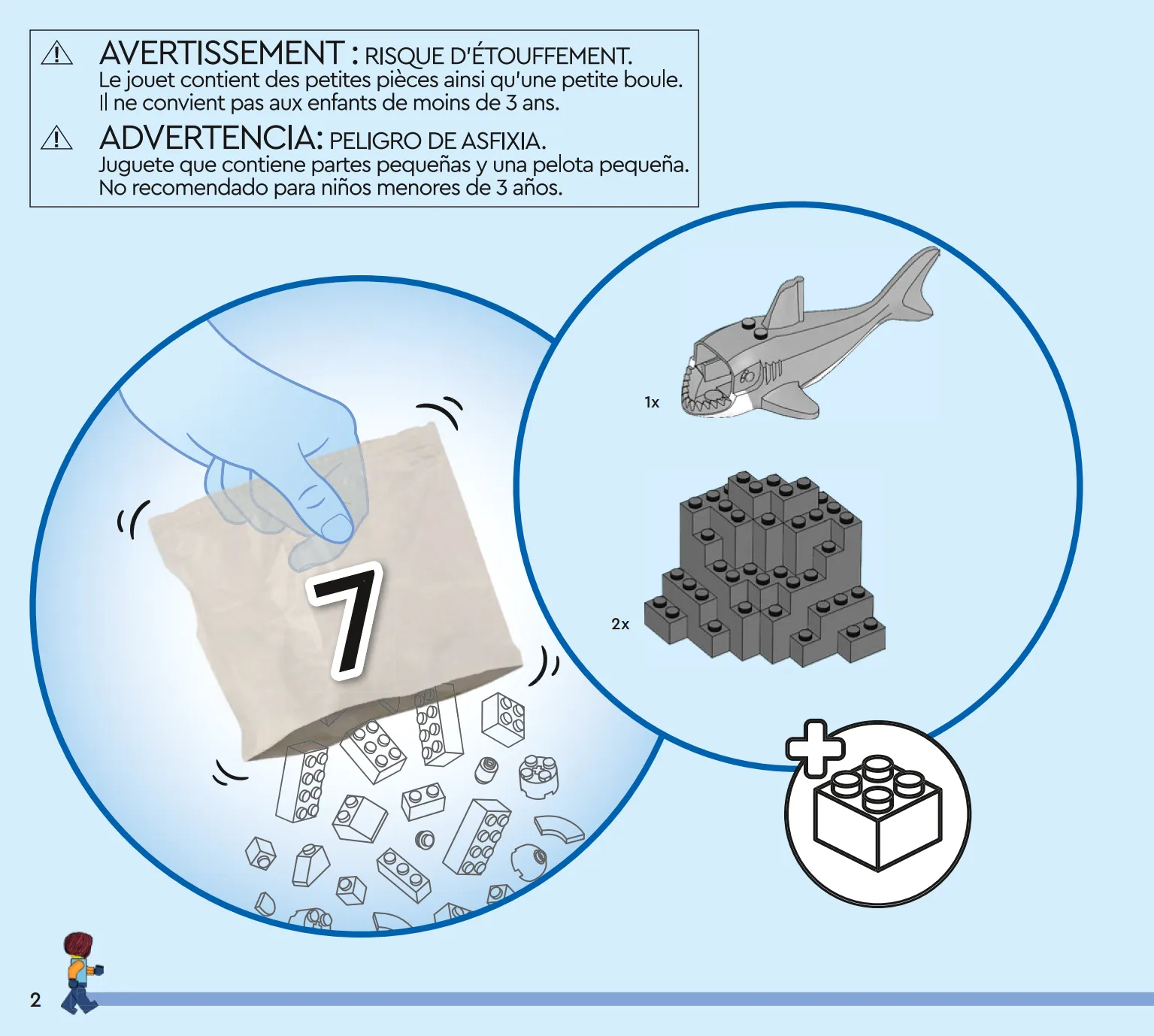 AVERTISSEMENT : RISQUE D'ÉTOUFFEMENT.
Le jouet contient des petites pièces ainsi qu'une petite boule. Il ne convient pas aux enfants de moins de 3 ans.

ADVERTENCIA: PELIGRO DE ASFIXIA.
Juguete que contiene partes pequeñas y una pelota pequeña. No recomendado para niños menores de 3 años.

7

1x

2x

2