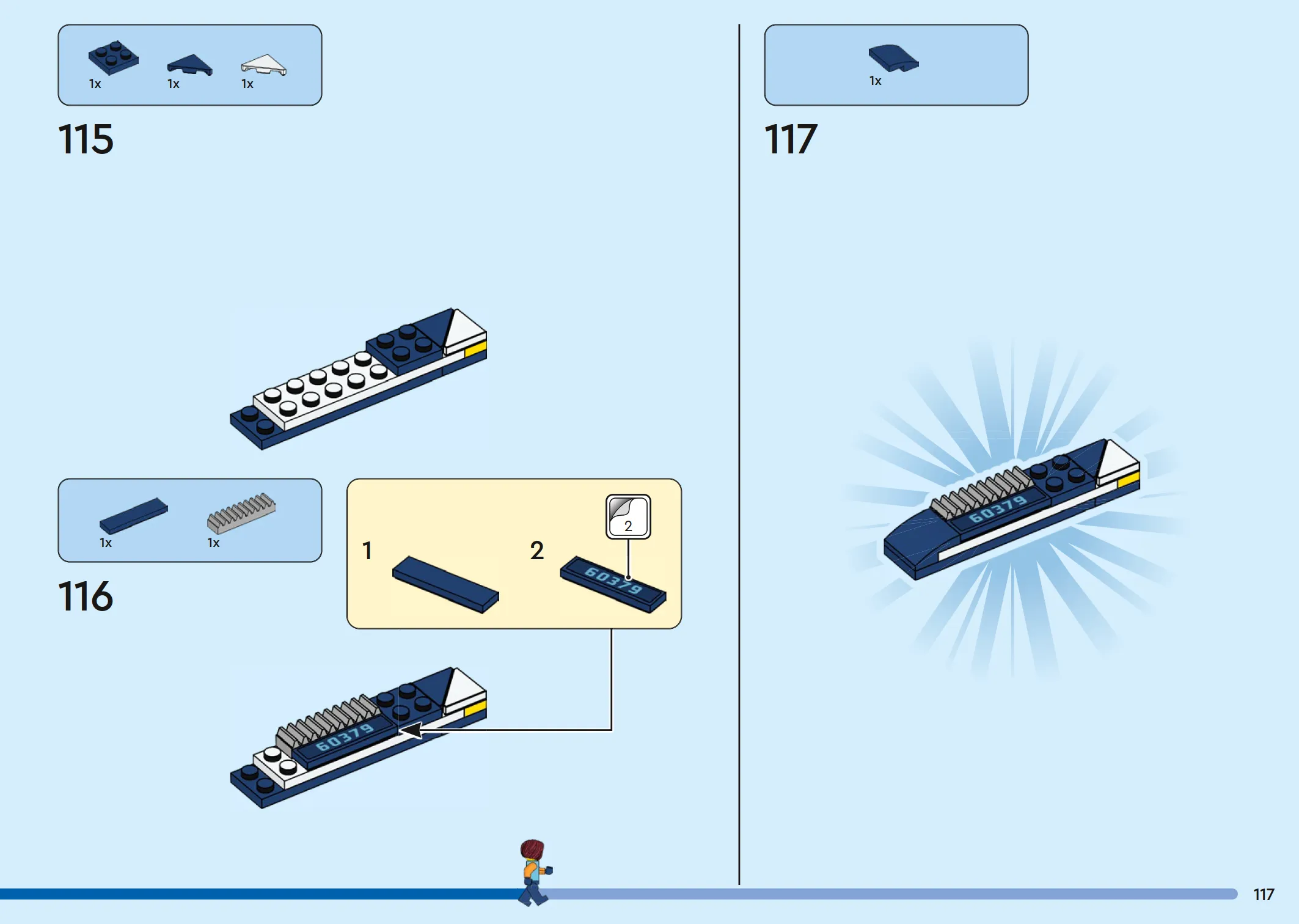 1x 1x 1x

115

1x 1x

116

1

2

2

60379

60379

1x

117

60379

117