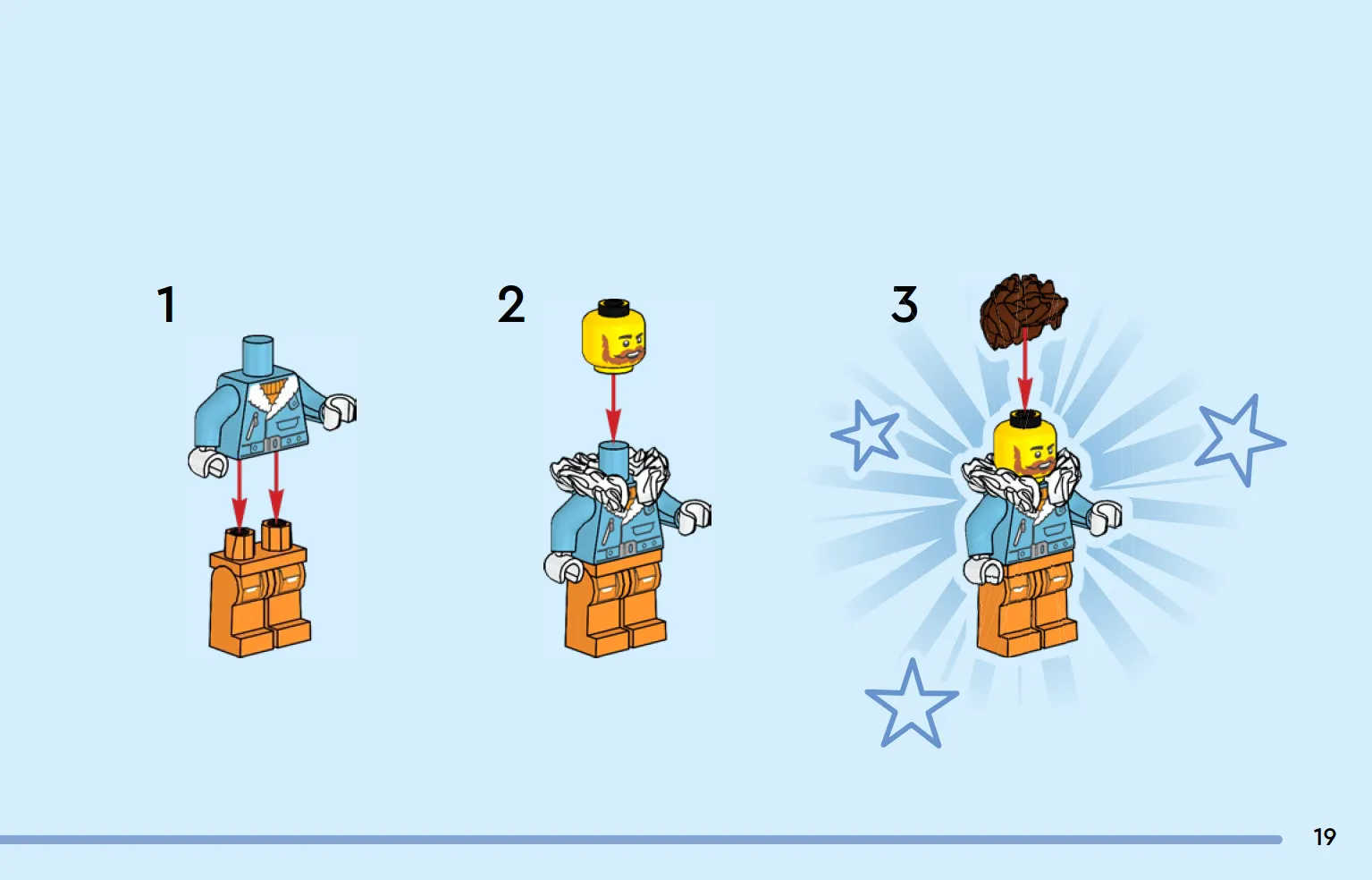 1

2

3

19