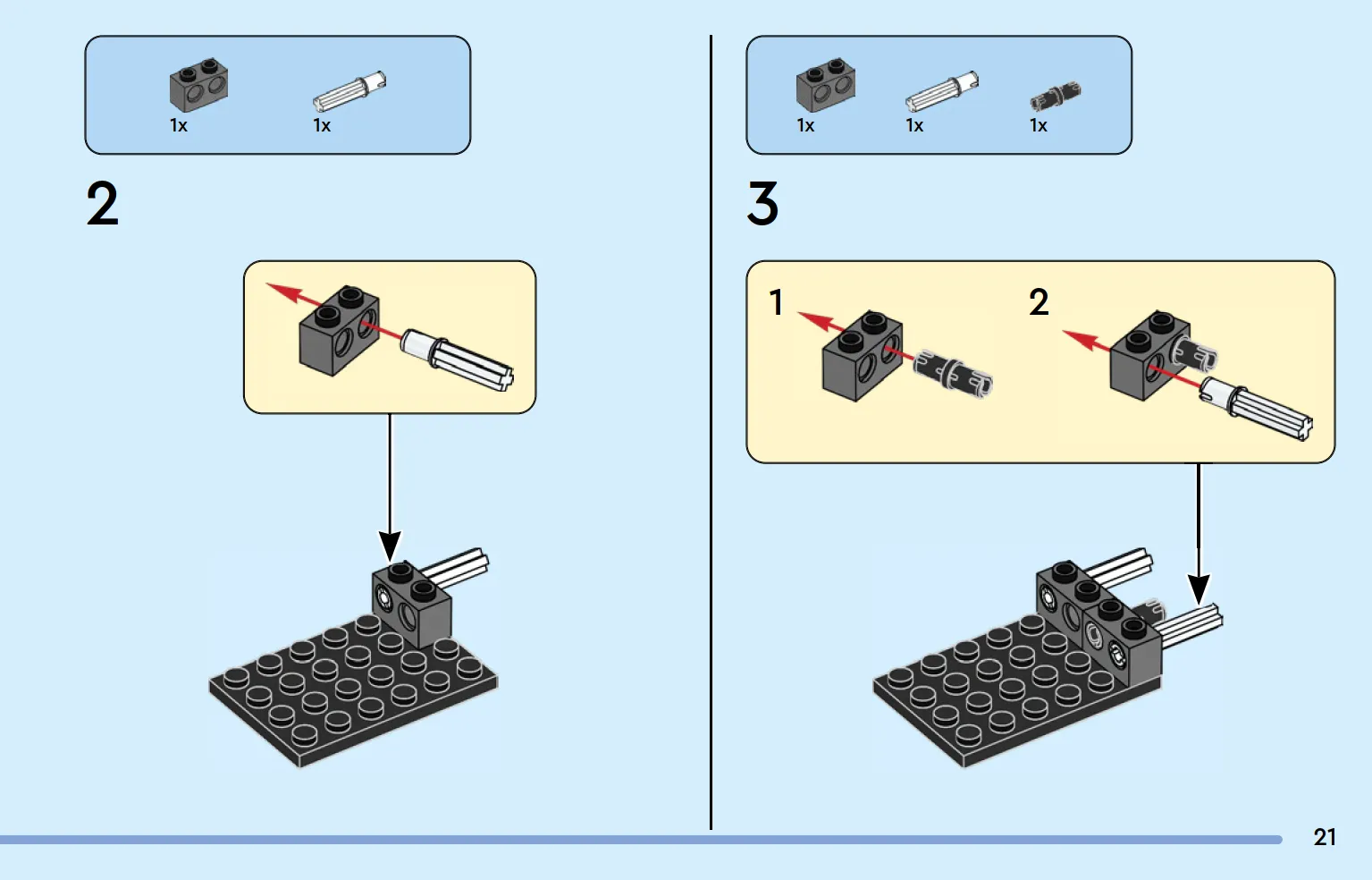 1x 1x

2

1x 1x 1x

3

1

2

21