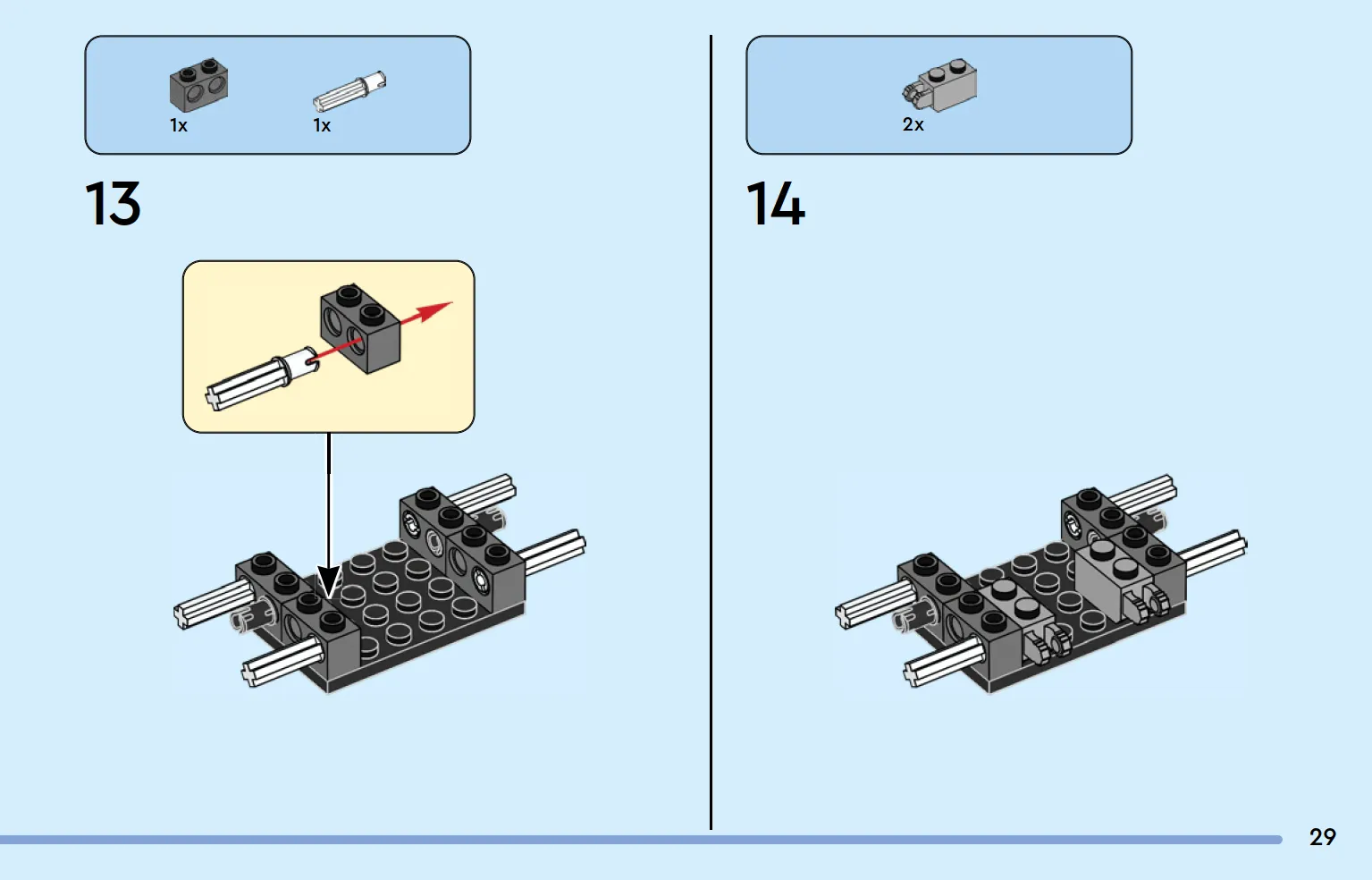 1x 1x

13

2x

14

29