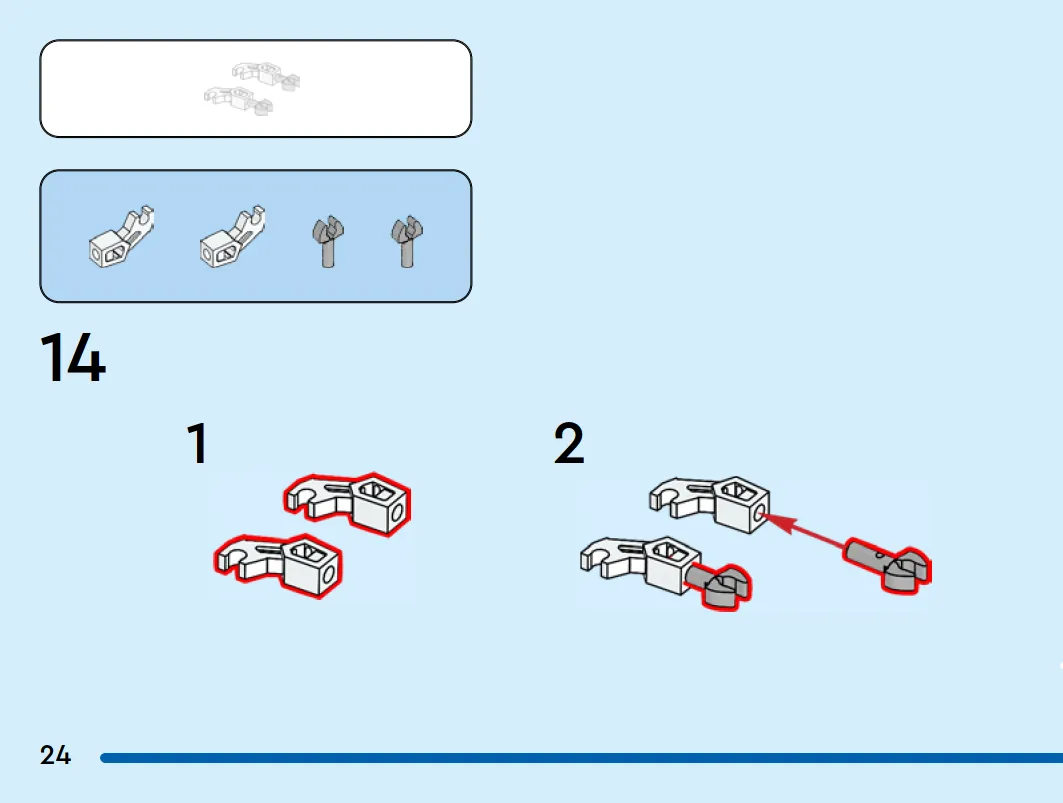 14

1

2

24