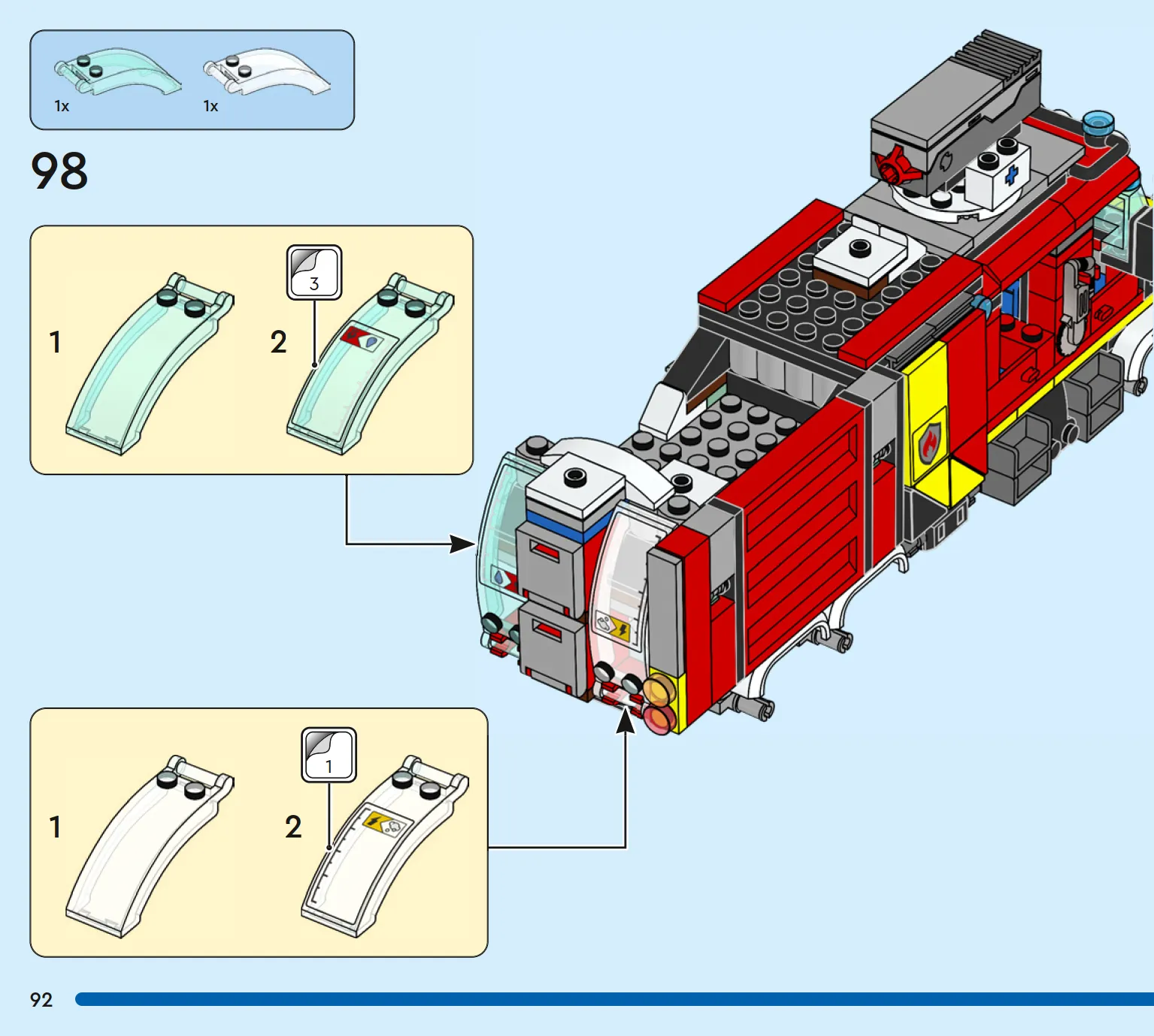 1x 1x

98

1

3

2

1

1

2

92