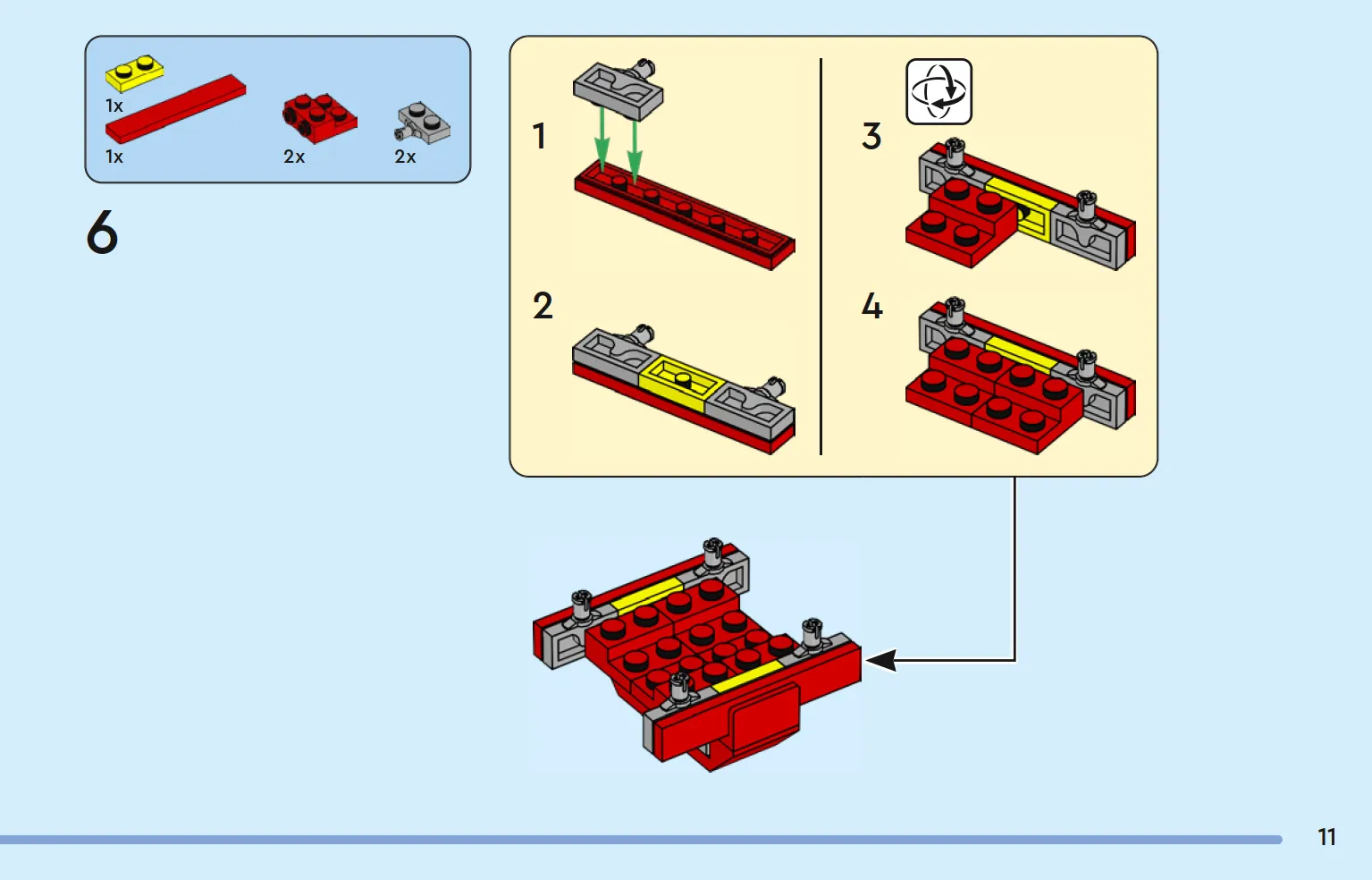 1x
1x
2x
2x

6

1

2

3

4

11