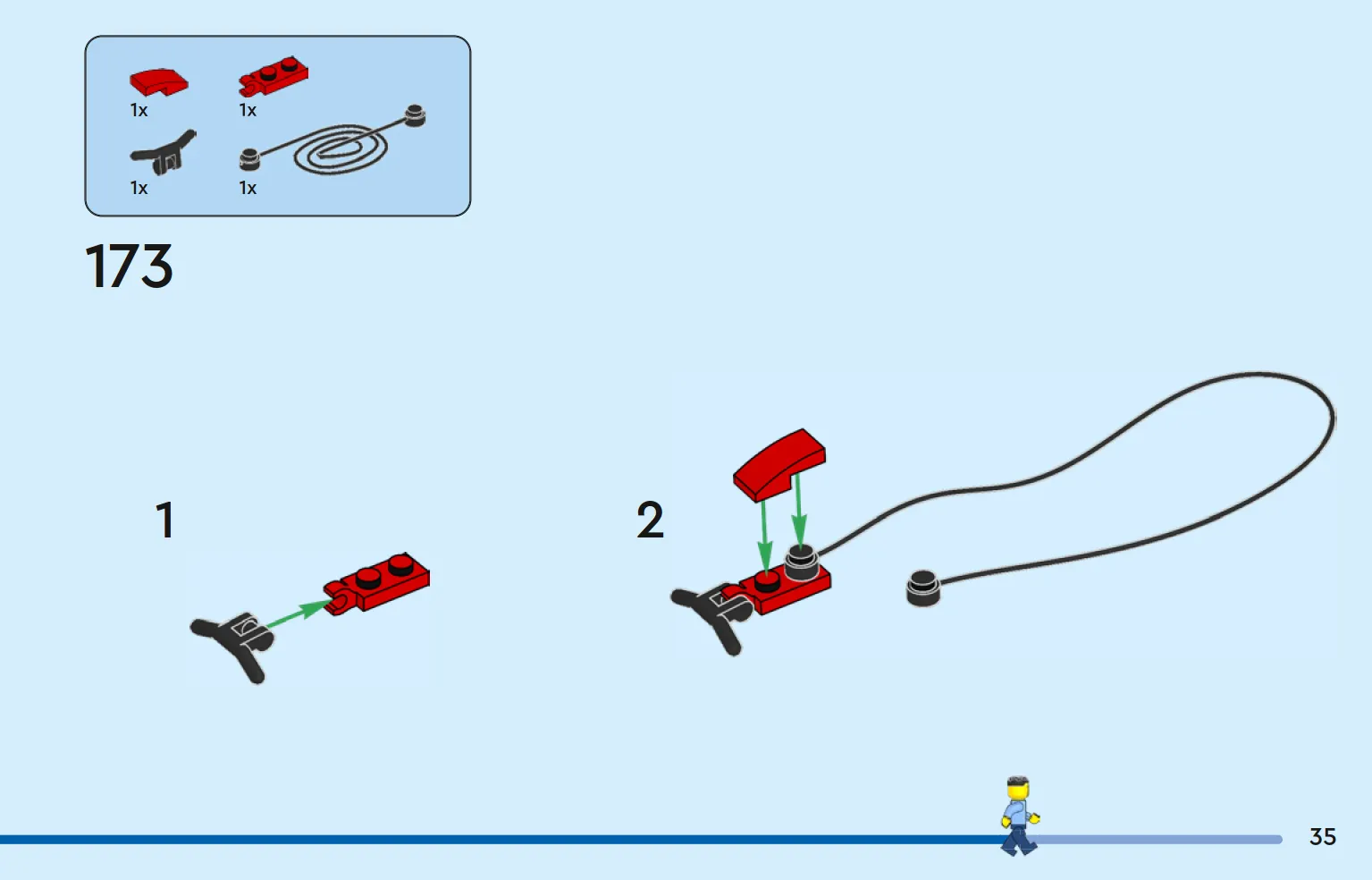 1x
1x
1x
1x

173

1

2

35