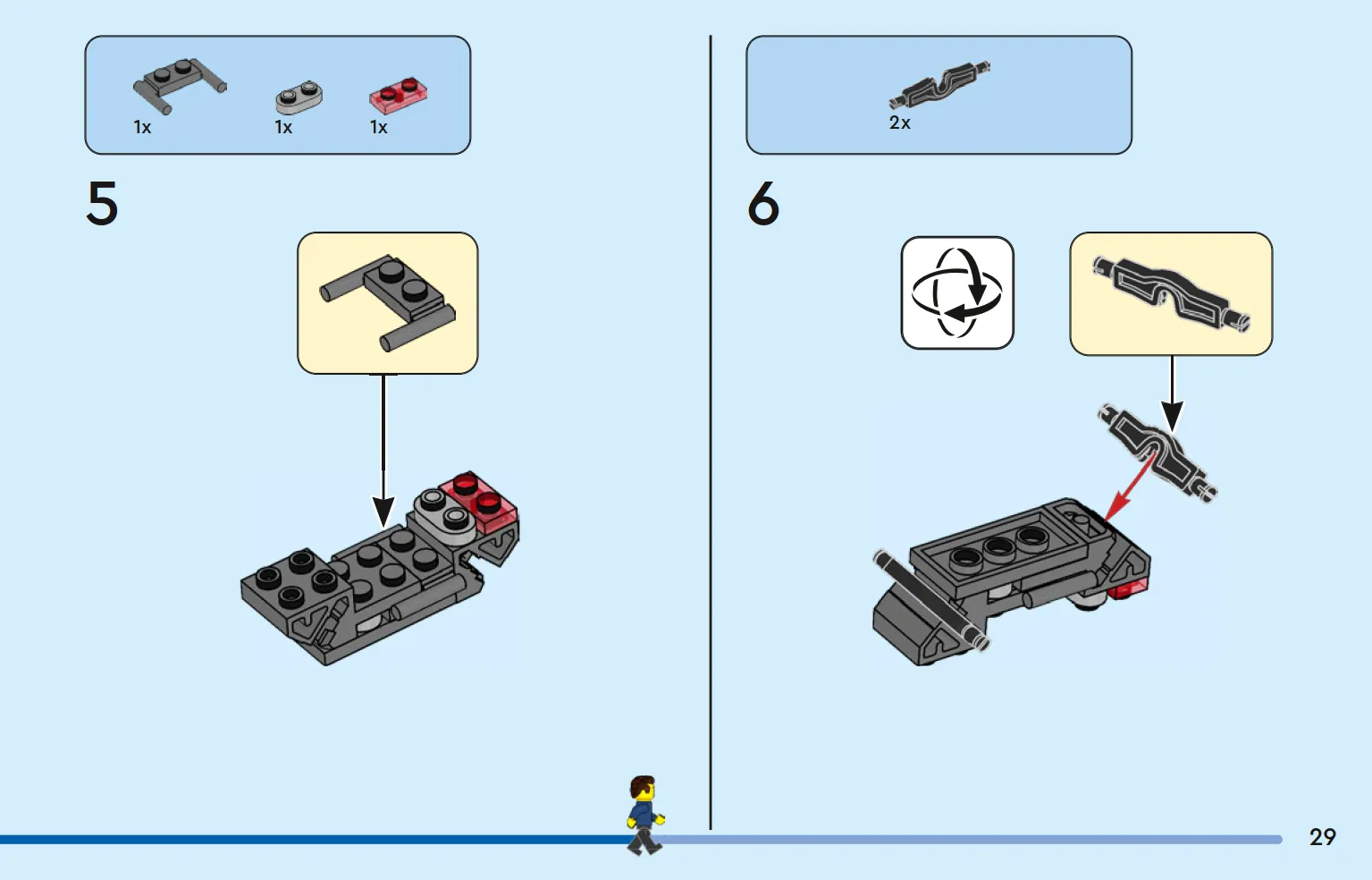 1x 1x 1x

5

2x

6

29