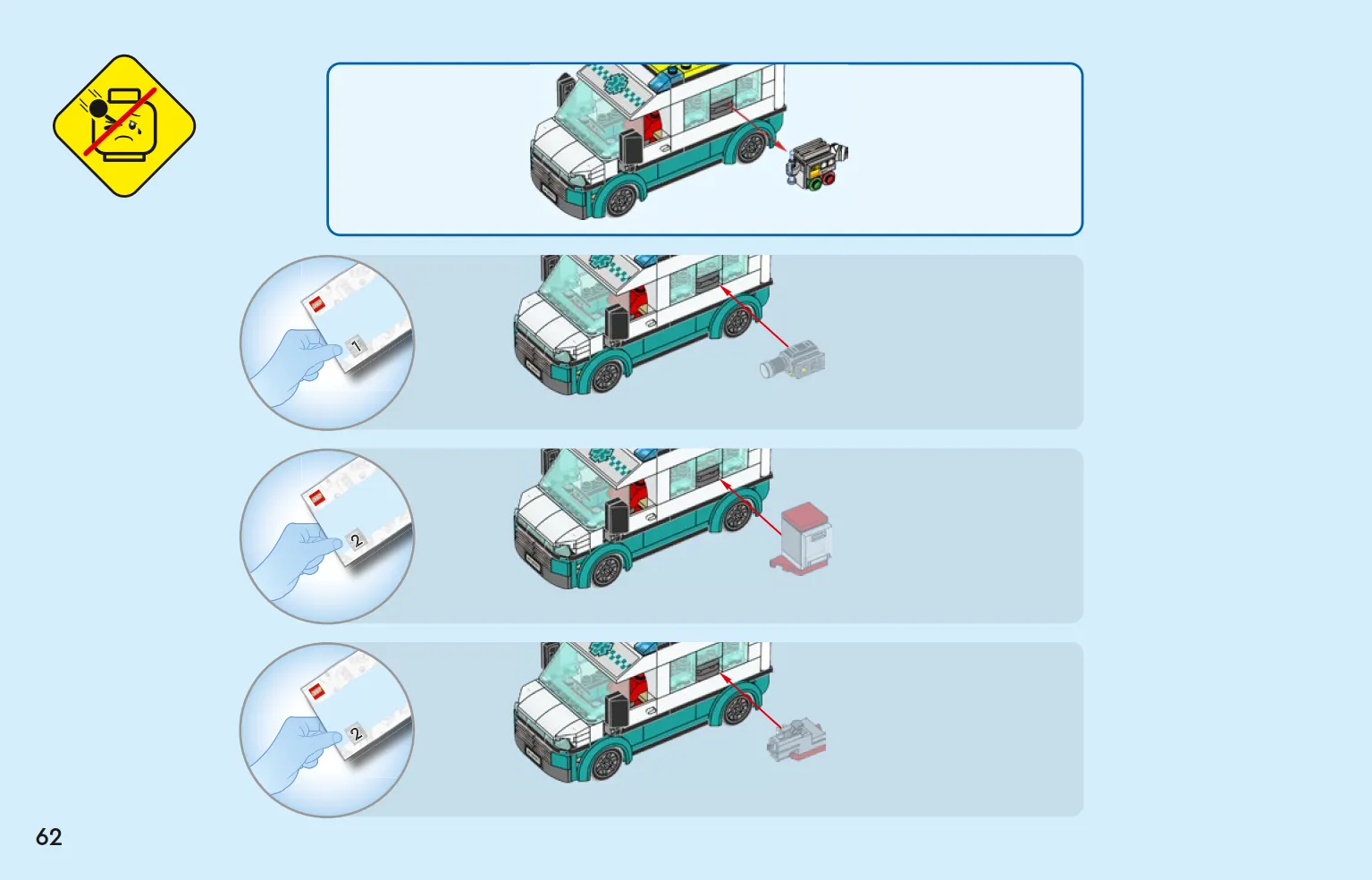 1

2

2

62