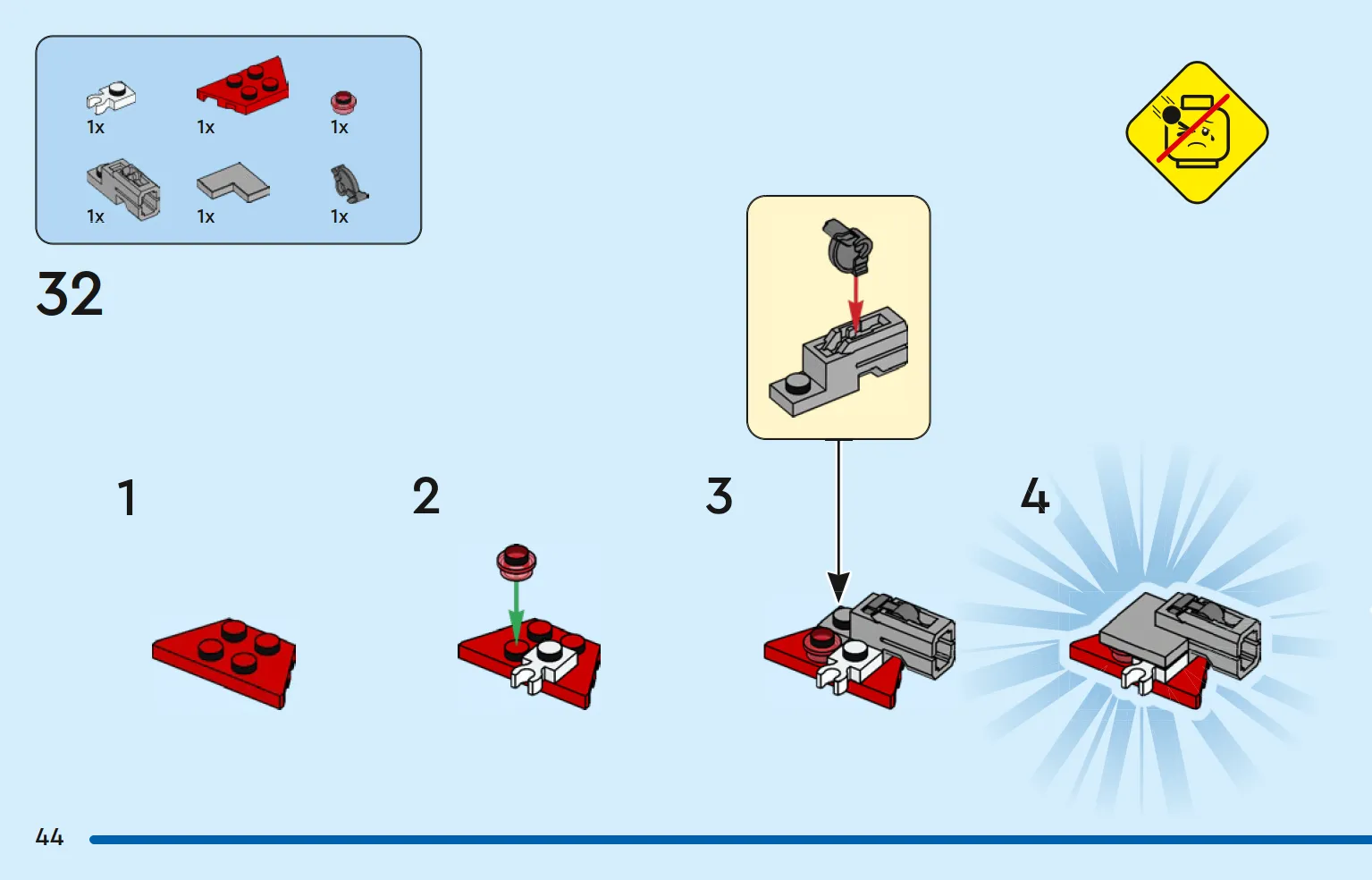 1x
1x
1x
1x
1x
1x

32

1

2

3

4

44