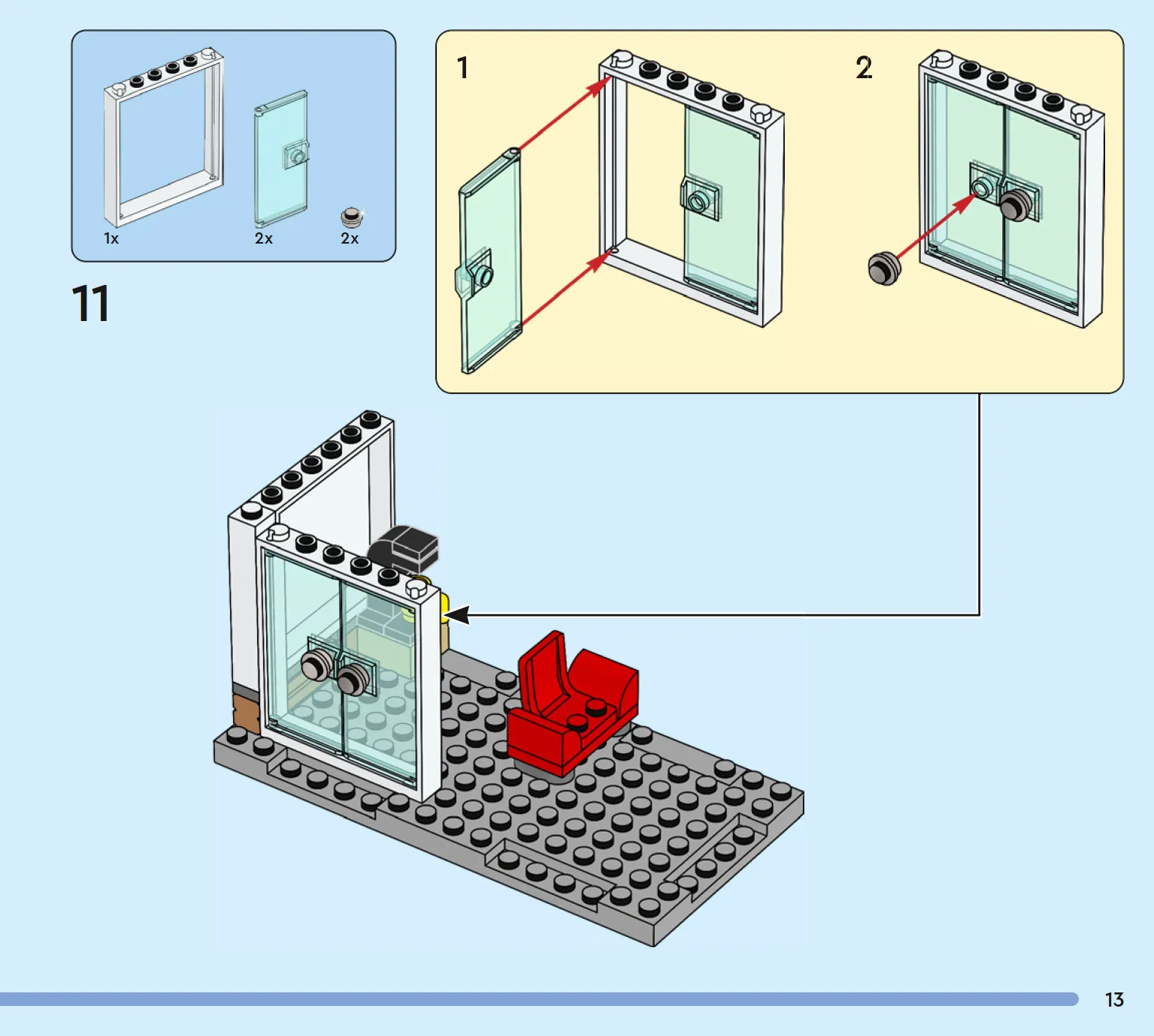 1x
2x
2x

11

1

2

13