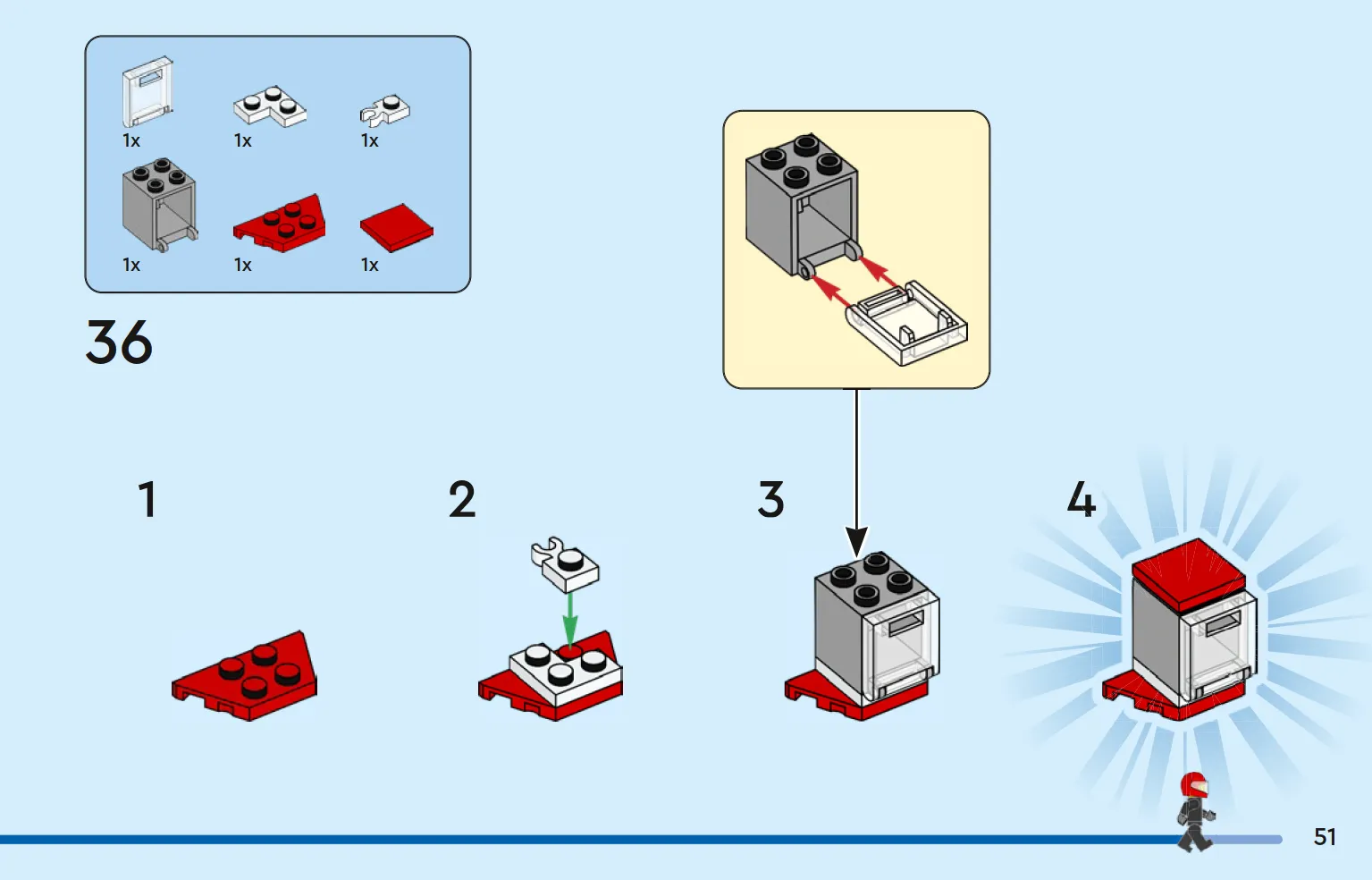 1x
1x
1x
1x
1x
1x

36

1

2

3

4

51